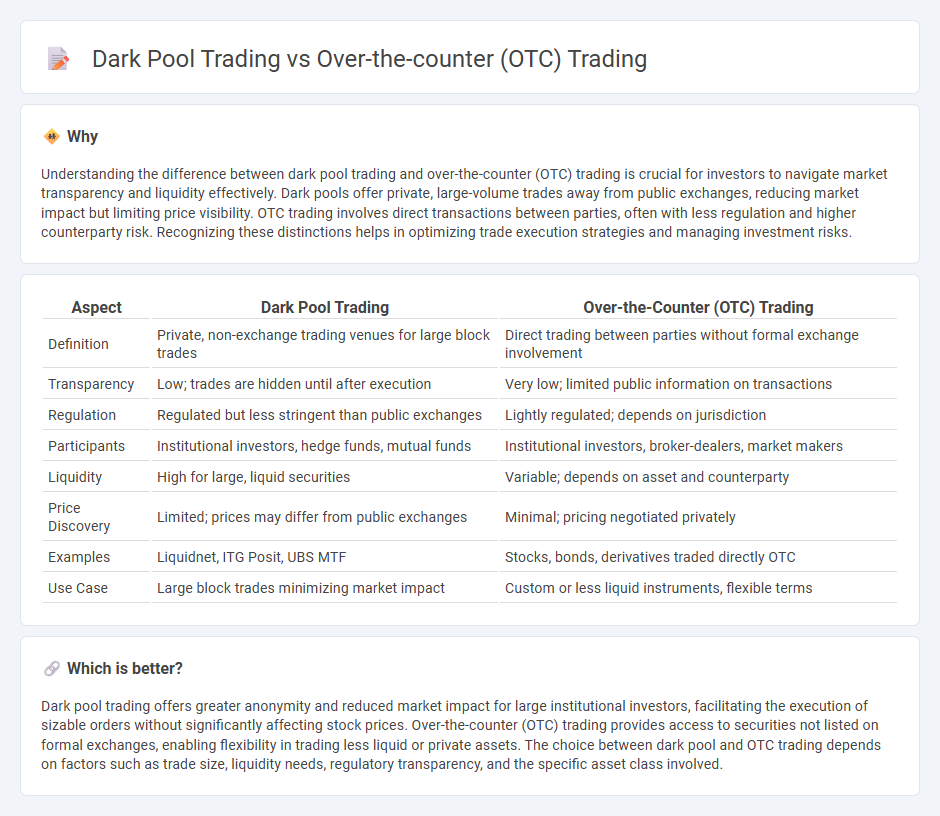 Dark Pool Trading vs Over-the-counter (OTC) Trading

Why

Understanding the difference between dark pool trading and over-the-counter (OTC) trading is crucial for investors to navigate market transparency and liquidity effectively. Dark pools offer private, large-volume trades away from public exchanges, reducing market impact but limiting price visibility. OTC trading involves direct transactions between parties, often with less regulation and higher counterparty risk. Recognizing these distinctions helps in optimizing trade execution strategies and managing investment risks.

| Aspect | Dark Pool Trading | Over-the-Counter (OTC) Trading |
|---|---|---|
| Definition | Private, non-exchange trading venues for large block trades | Direct trading between parties without formal exchange involvement |
| Transparency | Low; trades are hidden until after execution | Very low; limited public information on transactions |
| Regulation | Regulated but less stringent than public exchanges | Lightly regulated; depends on jurisdiction |
| Participants | Institutional investors, hedge funds, mutual funds | Institutional investors, broker-dealers, market makers |
| Liquidity | High for large, liquid securities | Variable; depends on asset and counterparty |
| Price Discovery | Limited; prices may differ from public exchanges | Minimal; pricing negotiated privately |
| Examples | Liquidnet, ITG Posit, UBS MTF | Stocks, bonds, derivatives traded directly OTC |
| Use Case | Large block trades minimizing market impact | Custom or less liquid instruments, flexible terms |

Which is better?

Dark pool trading offers greater anonymity and reduced market impact for large institutional investors, facilitating the execution of sizable orders without significantly affecting stock prices. Over-the-counter (OTC) trading provides access to securities not listed on formal exchanges, enabling flexibility in trading less liquid or private assets. The choice between dark pool and OTC trading depends on factors such as trade size, liquidity needs, regulatory transparency, and the specific asset class involved.