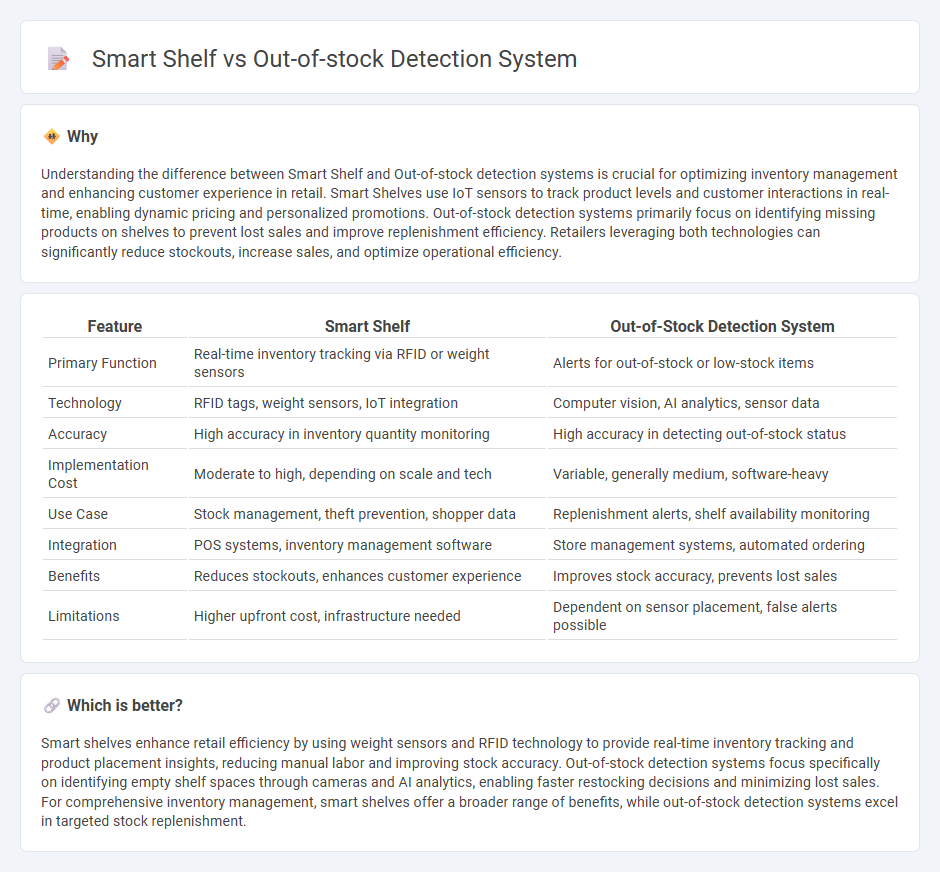 Smart Shelf vs Out-of-stock Detection System

Why

Understanding the difference between Smart Shelf and Out-of-stock detection systems is crucial for optimizing inventory management and enhancing customer experience in retail. Smart Shelves use IoT sensors to track product levels and customer interactions in real-time, enabling dynamic pricing and personalized promotions. Out-of-stock detection systems primarily focus on identifying missing products on shelves to prevent lost sales and improve replenishment efficiency. Retailers leveraging both technologies can significantly reduce stockouts, increase sales, and optimize operational efficiency.

| Feature | Smart Shelf | Out-of-Stock Detection System |
|---|---|---|
| Primary Function | Real-time inventory tracking via RFID or weight sensors | Alerts for out-of-stock or low-stock items |
| Technology | RFID tags, weight sensors, IoT integration | Computer vision, AI analytics, sensor data |
| Accuracy | High accuracy in inventory quantity monitoring | High accuracy in detecting out-of-stock status |
| Implementation Cost | Moderate to high, depending on scale and tech | Variable, generally medium, software-heavy |
| Use Case | Stock management, theft prevention, shopper data | Replenishment alerts, shelf availability monitoring |
| Integration | POS systems, inventory management software | Store management systems, automated ordering |
| Benefits | Reduces stockouts, enhances customer experience | Improves stock accuracy, prevents lost sales |
| Limitations | Higher upfront cost, infrastructure needed | Dependent on sensor placement, false alerts possible |

Which is better?

Smart shelves enhance retail efficiency by using weight sensors and RFID technology to provide real-time inventory tracking and product placement insights, reducing manual labor and improving stock accuracy. Out-of-stock detection systems focus specifically on identifying empty shelf spaces through cameras and AI analytics, enabling faster restocking decisions and minimizing lost sales. For comprehensive inventory management, smart shelves offer a broader range of benefits, while out-of-stock detection systems excel in targeted stock replenishment.