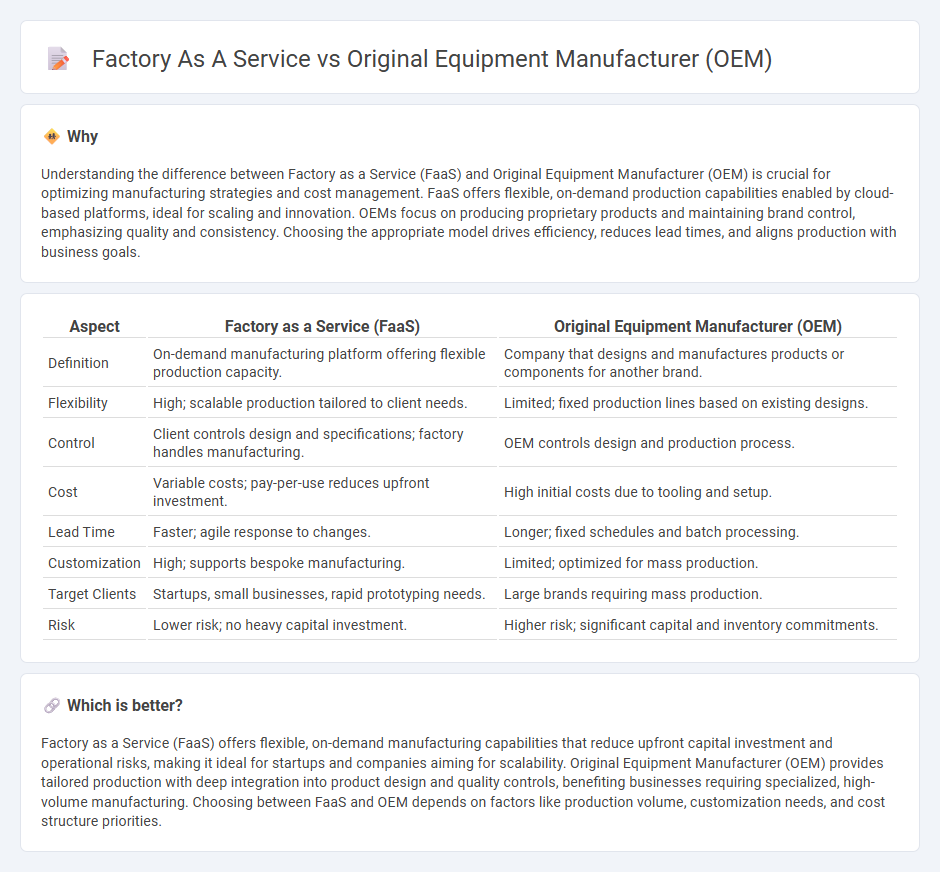 Factory As A Service vs Original Equipment Manufacturer (OEM)

Why

Understanding the difference between Factory as a Service (FaaS) and Original Equipment Manufacturer (OEM) is crucial for optimizing manufacturing strategies and cost management. FaaS offers flexible, on-demand production capabilities enabled by cloud-based platforms, ideal for scaling and innovation. OEMs focus on producing proprietary products and maintaining brand control, emphasizing quality and consistency. Choosing the appropriate model drives efficiency, reduces lead times, and aligns production with business goals.

| Aspect | Factory as a Service (FaaS) | Original Equipment Manufacturer (OEM) |
|---|---|---|
| Definition | On-demand manufacturing platform offering flexible production capacity. | Company that designs and manufactures products or components for another brand. |
| Flexibility | High; scalable production tailored to client needs. | Limited; fixed production lines based on existing designs. |
| Control | Client controls design and specifications; factory handles manufacturing. | OEM controls design and production process. |
| Cost | Variable costs; pay-per-use reduces upfront investment. | High initial costs due to tooling and setup. |
| Lead Time | Faster; agile response to changes. | Longer; fixed schedules and batch processing. |
| Customization | High; supports bespoke manufacturing. | Limited; optimized for mass production. |
| Target Clients | Startups, small businesses, rapid prototyping needs. | Large brands requiring mass production. |
| Risk | Lower risk; no heavy capital investment. | Higher risk; significant capital and inventory commitments. |

Which is better?

Factory as a Service (FaaS) offers flexible, on-demand manufacturing capabilities that reduce upfront capital investment and operational risks, making it ideal for startups and companies aiming for scalability. Original Equipment Manufacturer (OEM) provides tailored production with deep integration into product design and quality controls, benefiting businesses requiring specialized, high-volume manufacturing. Choosing between FaaS and OEM depends on factors like production volume, customization needs, and cost structure priorities.