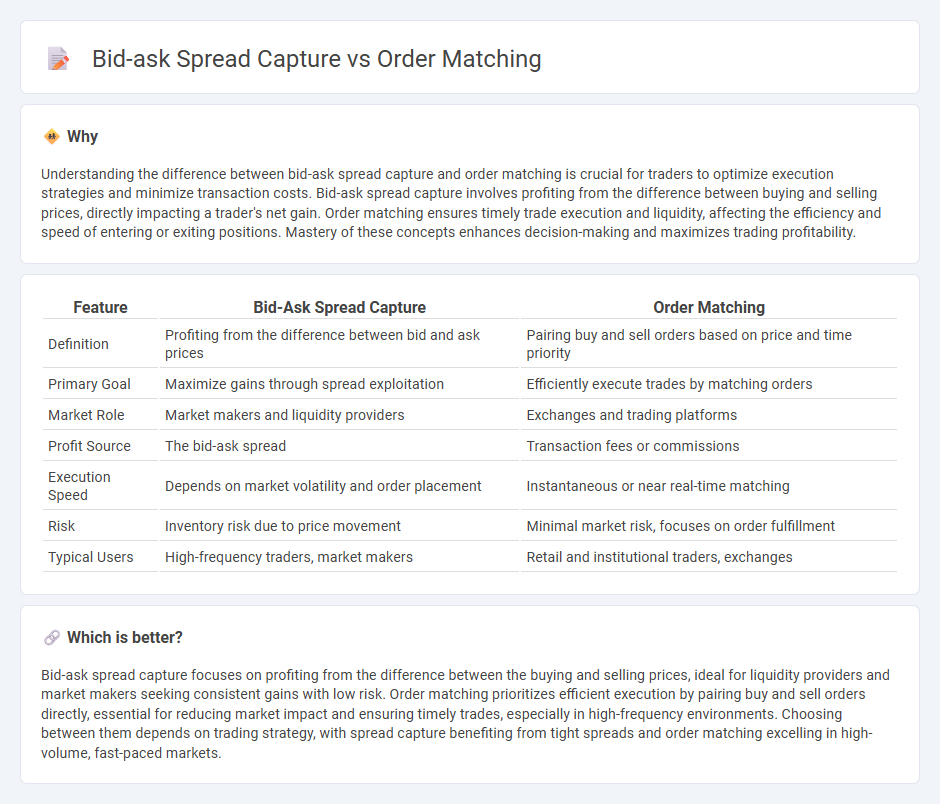 Bid-ask Spread Capture vs Order Matching

Why

Understanding the difference between bid-ask spread capture and order matching is crucial for traders to optimize execution strategies and minimize transaction costs. Bid-ask spread capture involves profiting from the difference between buying and selling prices, directly impacting a trader's net gain. Order matching ensures timely trade execution and liquidity, affecting the efficiency and speed of entering or exiting positions. Mastery of these concepts enhances decision-making and maximizes trading profitability.

| Feature | Bid-Ask Spread Capture | Order Matching |
|---|---|---|
| Definition | Profiting from the difference between bid and ask prices | Pairing buy and sell orders based on price and time priority |
| Primary Goal | Maximize gains through spread exploitation | Efficiently execute trades by matching orders |
| Market Role | Market makers and liquidity providers | Exchanges and trading platforms |
| Profit Source | The bid-ask spread | Transaction fees or commissions |
| Execution Speed | Depends on market volatility and order placement | Instantaneous or near real-time matching |
| Risk | Inventory risk due to price movement | Minimal market risk, focuses on order fulfillment |
| Typical Users | High-frequency traders, market makers | Retail and institutional traders, exchanges |

Which is better?

Bid-ask spread capture focuses on profiting from the difference between the buying and selling prices, ideal for liquidity providers and market makers seeking consistent gains with low risk. Order matching prioritizes efficient execution by pairing buy and sell orders directly, essential for reducing market impact and ensuring timely trades, especially in high-frequency environments. Choosing between them depends on trading strategy, with spread capture benefiting from tight spreads and order matching excelling in high-volume, fast-paced markets.