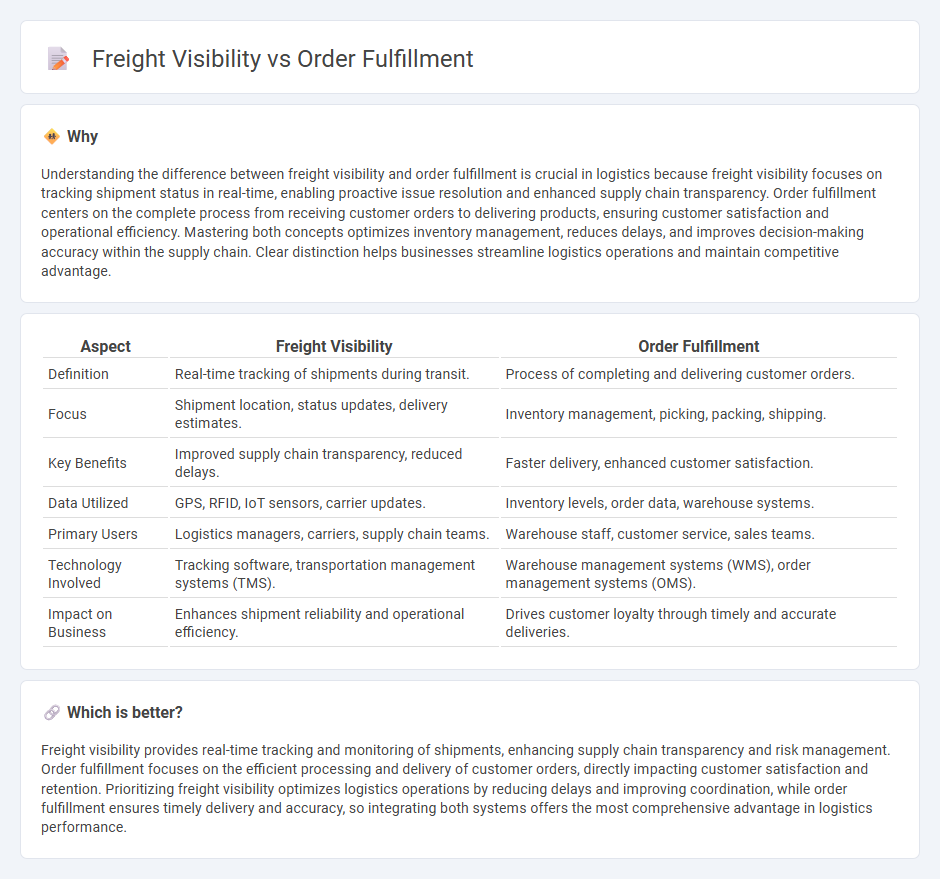 Freight Visibility vs Order Fulfillment

Why

Understanding the difference between freight visibility and order fulfillment is crucial in logistics because freight visibility focuses on tracking shipment status in real-time, enabling proactive issue resolution and enhanced supply chain transparency. Order fulfillment centers on the complete process from receiving customer orders to delivering products, ensuring customer satisfaction and operational efficiency. Mastering both concepts optimizes inventory management, reduces delays, and improves decision-making accuracy within the supply chain. Clear distinction helps businesses streamline logistics operations and maintain competitive advantage.

| Aspect | Freight Visibility | Order Fulfillment |
|---|---|---|
| Definition | Real-time tracking of shipments during transit. | Process of completing and delivering customer orders. |
| Focus | Shipment location, status updates, delivery estimates. | Inventory management, picking, packing, shipping. |
| Key Benefits | Improved supply chain transparency, reduced delays. | Faster delivery, enhanced customer satisfaction. |
| Data Utilized | GPS, RFID, IoT sensors, carrier updates. | Inventory levels, order data, warehouse systems. |
| Primary Users | Logistics managers, carriers, supply chain teams. | Warehouse staff, customer service, sales teams. |
| Technology Involved | Tracking software, transportation management systems (TMS). | Warehouse management systems (WMS), order management systems (OMS). |
| Impact on Business | Enhances shipment reliability and operational efficiency. | Drives customer loyalty through timely and accurate deliveries. |

Which is better?

Freight visibility provides real-time tracking and monitoring of shipments, enhancing supply chain transparency and risk management. Order fulfillment focuses on the efficient processing and delivery of customer orders, directly impacting customer satisfaction and retention. Prioritizing freight visibility optimizes logistics operations by reducing delays and improving coordination, while order fulfillment ensures timely delivery and accuracy, so integrating both systems offers the most comprehensive advantage in logistics performance.