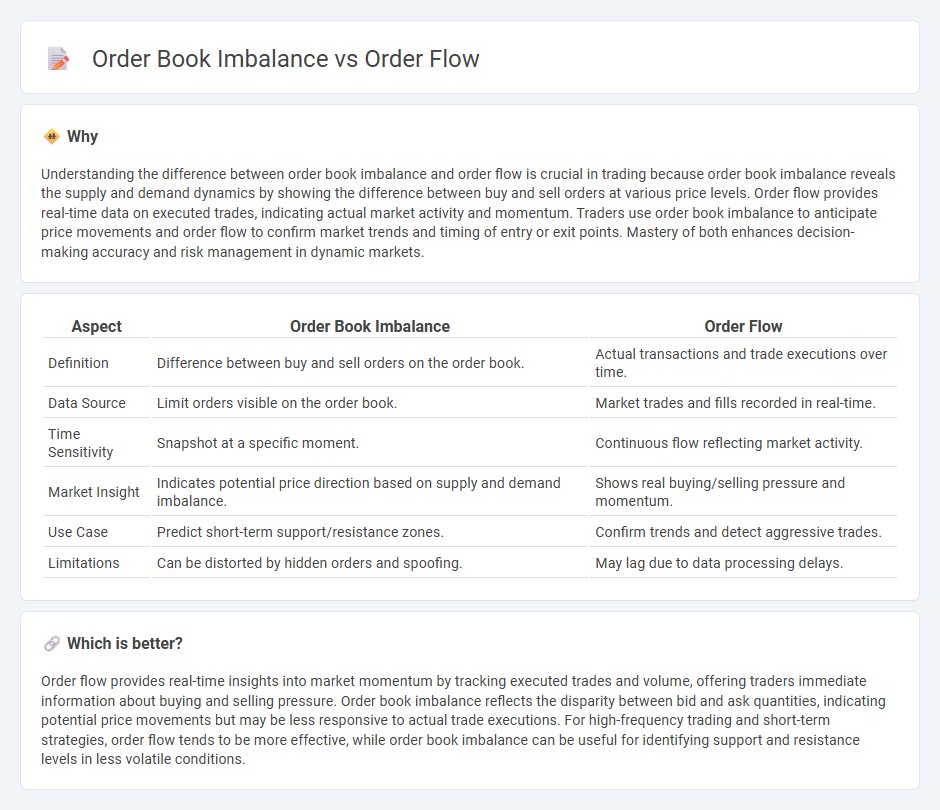 Order Book Imbalance vs Order Flow

Why

Understanding the difference between order book imbalance and order flow is crucial in trading because order book imbalance reveals the supply and demand dynamics by showing the difference between buy and sell orders at various price levels. Order flow provides real-time data on executed trades, indicating actual market activity and momentum. Traders use order book imbalance to anticipate price movements and order flow to confirm market trends and timing of entry or exit points. Mastery of both enhances decision-making accuracy and risk management in dynamic markets.

| Aspect | Order Book Imbalance | Order Flow |
|---|---|---|
| Definition | Difference between buy and sell orders on the order book. | Actual transactions and trade executions over time. |
| Data Source | Limit orders visible on the order book. | Market trades and fills recorded in real-time. |
| Time Sensitivity | Snapshot at a specific moment. | Continuous flow reflecting market activity. |
| Market Insight | Indicates potential price direction based on supply and demand imbalance. | Shows real buying/selling pressure and momentum. |
| Use Case | Predict short-term support/resistance zones. | Confirm trends and detect aggressive trades. |
| Limitations | Can be distorted by hidden orders and spoofing. | May lag due to data processing delays. |

Which is better?

Order flow provides real-time insights into market momentum by tracking executed trades and volume, offering traders immediate information about buying and selling pressure. Order book imbalance reflects the disparity between bid and ask quantities, indicating potential price movements but may be less responsive to actual trade executions. For high-frequency trading and short-term strategies, order flow tends to be more effective, while order book imbalance can be useful for identifying support and resistance levels in less volatile conditions.