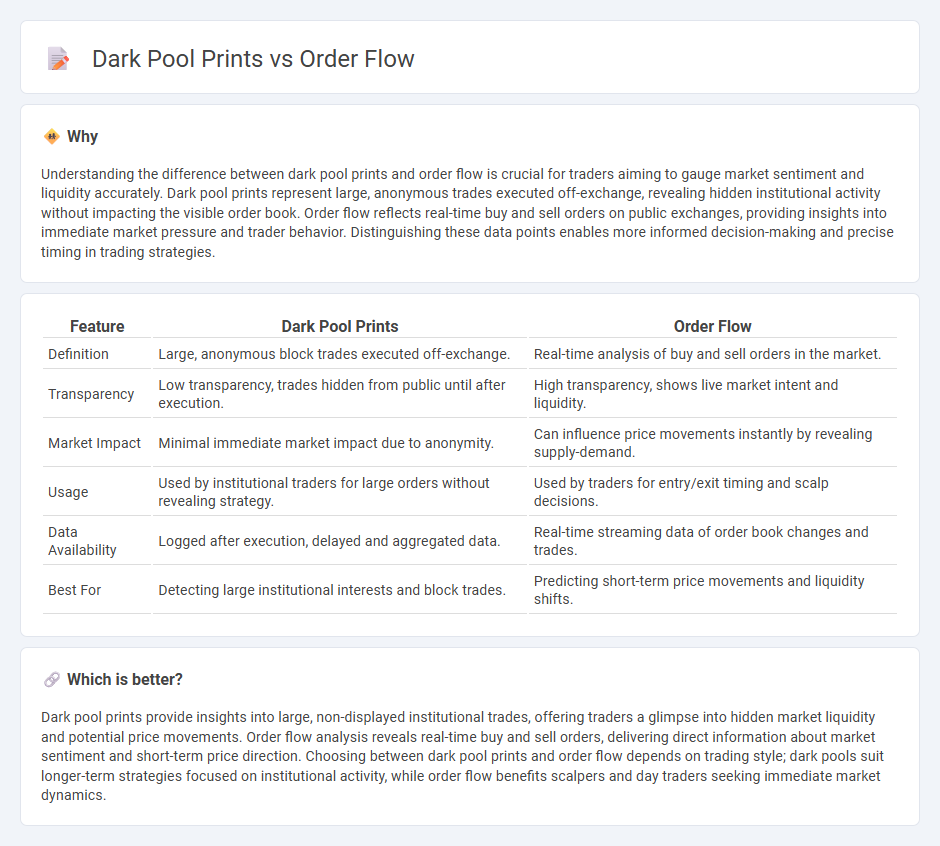 Dark Pool Prints vs Order Flow

Why

Understanding the difference between dark pool prints and order flow is crucial for traders aiming to gauge market sentiment and liquidity accurately. Dark pool prints represent large, anonymous trades executed off-exchange, revealing hidden institutional activity without impacting the visible order book. Order flow reflects real-time buy and sell orders on public exchanges, providing insights into immediate market pressure and trader behavior. Distinguishing these data points enables more informed decision-making and precise timing in trading strategies.

| Feature | Dark Pool Prints | Order Flow |
|---|---|---|
| Definition | Large, anonymous block trades executed off-exchange. | Real-time analysis of buy and sell orders in the market. |
| Transparency | Low transparency, trades hidden from public until after execution. | High transparency, shows live market intent and liquidity. |
| Market Impact | Minimal immediate market impact due to anonymity. | Can influence price movements instantly by revealing supply-demand. |
| Usage | Used by institutional traders for large orders without revealing strategy. | Used by traders for entry/exit timing and scalp decisions. |
| Data Availability | Logged after execution, delayed and aggregated data. | Real-time streaming data of order book changes and trades. |
| Best For | Detecting large institutional interests and block trades. | Predicting short-term price movements and liquidity shifts. |

Which is better?

Dark pool prints provide insights into large, non-displayed institutional trades, offering traders a glimpse into hidden market liquidity and potential price movements. Order flow analysis reveals real-time buy and sell orders, delivering direct information about market sentiment and short-term price direction. Choosing between dark pool prints and order flow depends on trading style; dark pools suit longer-term strategies focused on institutional activity, while order flow benefits scalpers and day traders seeking immediate market dynamics.