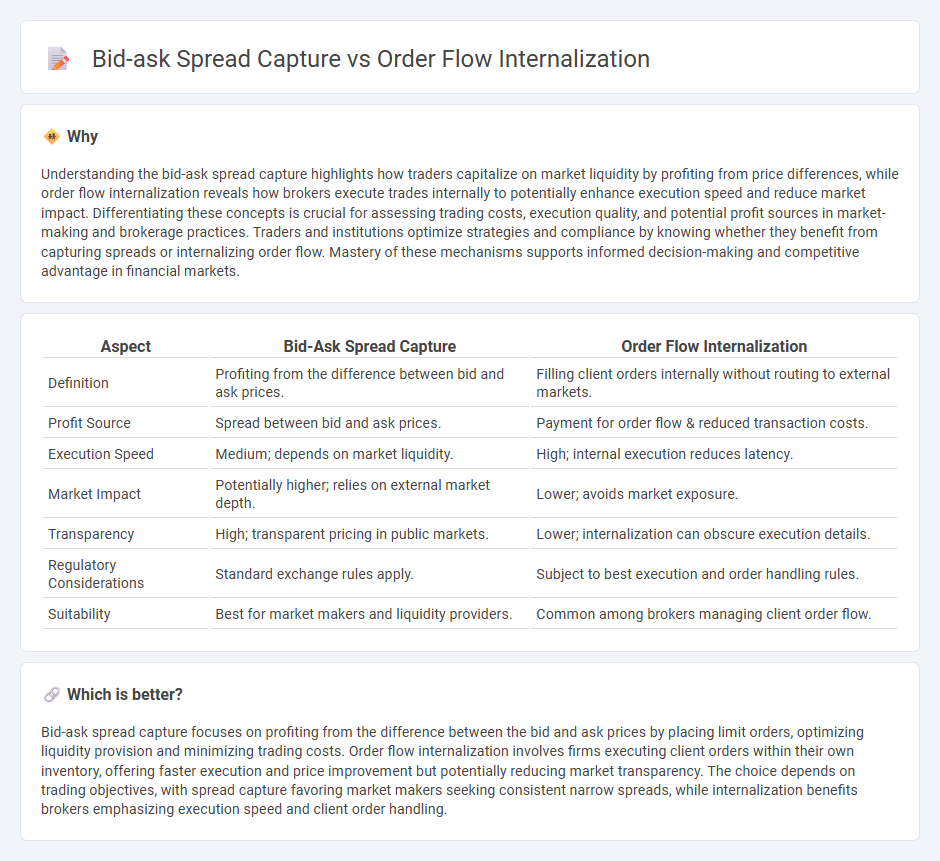 Bid-ask Spread Capture vs Order Flow Internalization

Why

Understanding the bid-ask spread capture highlights how traders capitalize on market liquidity by profiting from price differences, while order flow internalization reveals how brokers execute trades internally to potentially enhance execution speed and reduce market impact. Differentiating these concepts is crucial for assessing trading costs, execution quality, and potential profit sources in market-making and brokerage practices. Traders and institutions optimize strategies and compliance by knowing whether they benefit from capturing spreads or internalizing order flow. Mastery of these mechanisms supports informed decision-making and competitive advantage in financial markets.

| Aspect | Bid-Ask Spread Capture | Order Flow Internalization |
|---|---|---|
| Definition | Profiting from the difference between bid and ask prices. | Filling client orders internally without routing to external markets. |
| Profit Source | Spread between bid and ask prices. | Payment for order flow & reduced transaction costs. |
| Execution Speed | Medium; depends on market liquidity. | High; internal execution reduces latency. |
| Market Impact | Potentially higher; relies on external market depth. | Lower; avoids market exposure. |
| Transparency | High; transparent pricing in public markets. | Lower; internalization can obscure execution details. |
| Regulatory Considerations | Standard exchange rules apply. | Subject to best execution and order handling rules. |
| Suitability | Best for market makers and liquidity providers. | Common among brokers managing client order flow. |

Which is better?

Bid-ask spread capture focuses on profiting from the difference between the bid and ask prices by placing limit orders, optimizing liquidity provision and minimizing trading costs. Order flow internalization involves firms executing client orders within their own inventory, offering faster execution and price improvement but potentially reducing market transparency. The choice depends on trading objectives, with spread capture favoring market makers seeking consistent narrow spreads, while internalization benefits brokers emphasizing execution speed and client order handling.