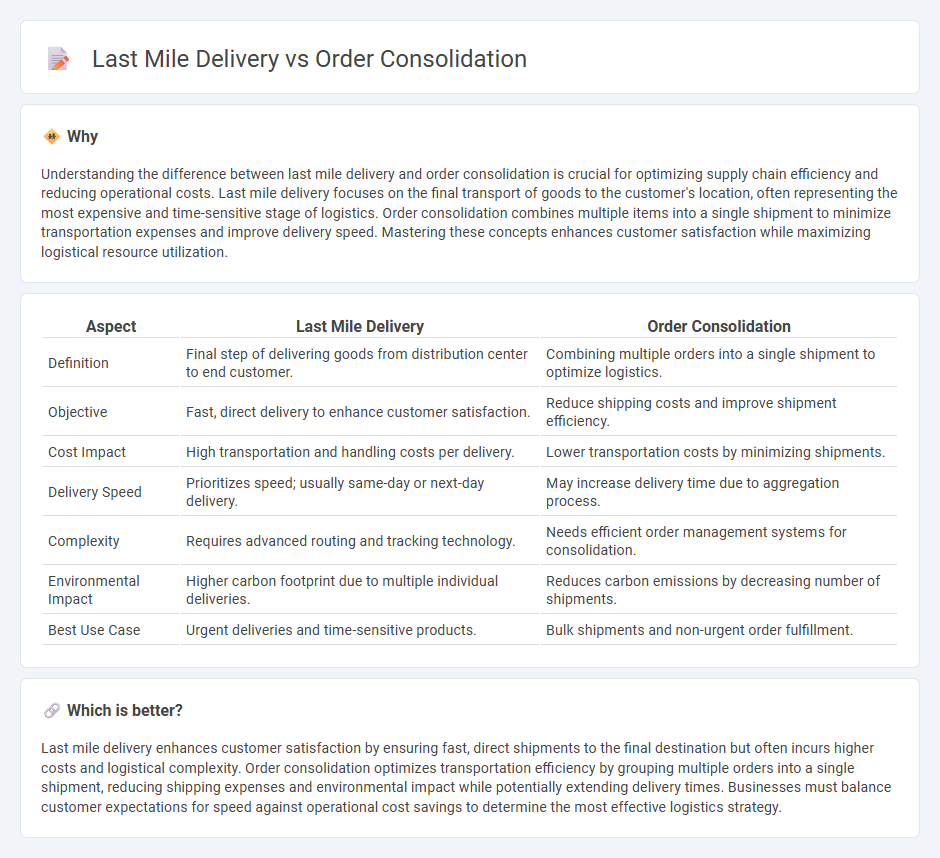 Last Mile Delivery vs Order Consolidation

Why

Understanding the difference between last mile delivery and order consolidation is crucial for optimizing supply chain efficiency and reducing operational costs. Last mile delivery focuses on the final transport of goods to the customer's location, often representing the most expensive and time-sensitive stage of logistics. Order consolidation combines multiple items into a single shipment to minimize transportation expenses and improve delivery speed. Mastering these concepts enhances customer satisfaction while maximizing logistical resource utilization.

| Aspect | Last Mile Delivery | Order Consolidation |
|---|---|---|
| Definition | Final step of delivering goods from distribution center to end customer. | Combining multiple orders into a single shipment to optimize logistics. |
| Objective | Fast, direct delivery to enhance customer satisfaction. | Reduce shipping costs and improve shipment efficiency. |
| Cost Impact | High transportation and handling costs per delivery. | Lower transportation costs by minimizing shipments. |
| Delivery Speed | Prioritizes speed; usually same-day or next-day delivery. | May increase delivery time due to aggregation process. |
| Complexity | Requires advanced routing and tracking technology. | Needs efficient order management systems for consolidation. |
| Environmental Impact | Higher carbon footprint due to multiple individual deliveries. | Reduces carbon emissions by decreasing number of shipments. |
| Best Use Case | Urgent deliveries and time-sensitive products. | Bulk shipments and non-urgent order fulfillment. |

Which is better?

Last mile delivery enhances customer satisfaction by ensuring fast, direct shipments to the final destination but often incurs higher costs and logistical complexity. Order consolidation optimizes transportation efficiency by grouping multiple orders into a single shipment, reducing shipping expenses and environmental impact while potentially extending delivery times. Businesses must balance customer expectations for speed against operational cost savings to determine the most effective logistics strategy.