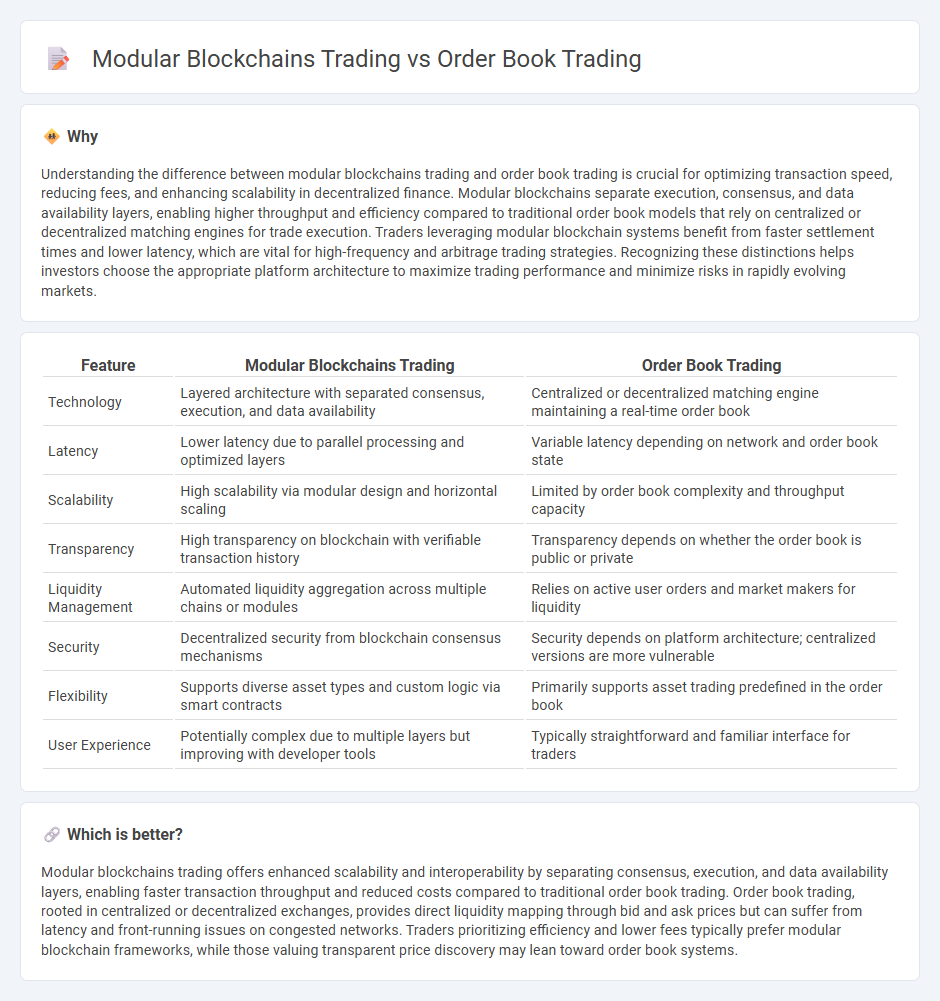 Modular Blockchains Trading vs Order Book Trading

Why

Understanding the difference between modular blockchains trading and order book trading is crucial for optimizing transaction speed, reducing fees, and enhancing scalability in decentralized finance. Modular blockchains separate execution, consensus, and data availability layers, enabling higher throughput and efficiency compared to traditional order book models that rely on centralized or decentralized matching engines for trade execution. Traders leveraging modular blockchain systems benefit from faster settlement times and lower latency, which are vital for high-frequency and arbitrage trading strategies. Recognizing these distinctions helps investors choose the appropriate platform architecture to maximize trading performance and minimize risks in rapidly evolving markets.

| Feature | Modular Blockchains Trading | Order Book Trading |
|---|---|---|
| Technology | Layered architecture with separated consensus, execution, and data availability | Centralized or decentralized matching engine maintaining a real-time order book |
| Latency | Lower latency due to parallel processing and optimized layers | Variable latency depending on network and order book state |
| Scalability | High scalability via modular design and horizontal scaling | Limited by order book complexity and throughput capacity |
| Transparency | High transparency on blockchain with verifiable transaction history | Transparency depends on whether the order book is public or private |
| Liquidity Management | Automated liquidity aggregation across multiple chains or modules | Relies on active user orders and market makers for liquidity |
| Security | Decentralized security from blockchain consensus mechanisms | Security depends on platform architecture; centralized versions are more vulnerable |
| Flexibility | Supports diverse asset types and custom logic via smart contracts | Primarily supports asset trading predefined in the order book |
| User Experience | Potentially complex due to multiple layers but improving with developer tools | Typically straightforward and familiar interface for traders |

Which is better?

Modular blockchains trading offers enhanced scalability and interoperability by separating consensus, execution, and data availability layers, enabling faster transaction throughput and reduced costs compared to traditional order book trading. Order book trading, rooted in centralized or decentralized exchanges, provides direct liquidity mapping through bid and ask prices but can suffer from latency and front-running issues on congested networks. Traders prioritizing efficiency and lower fees typically prefer modular blockchain frameworks, while those valuing transparent price discovery may lean toward order book systems.