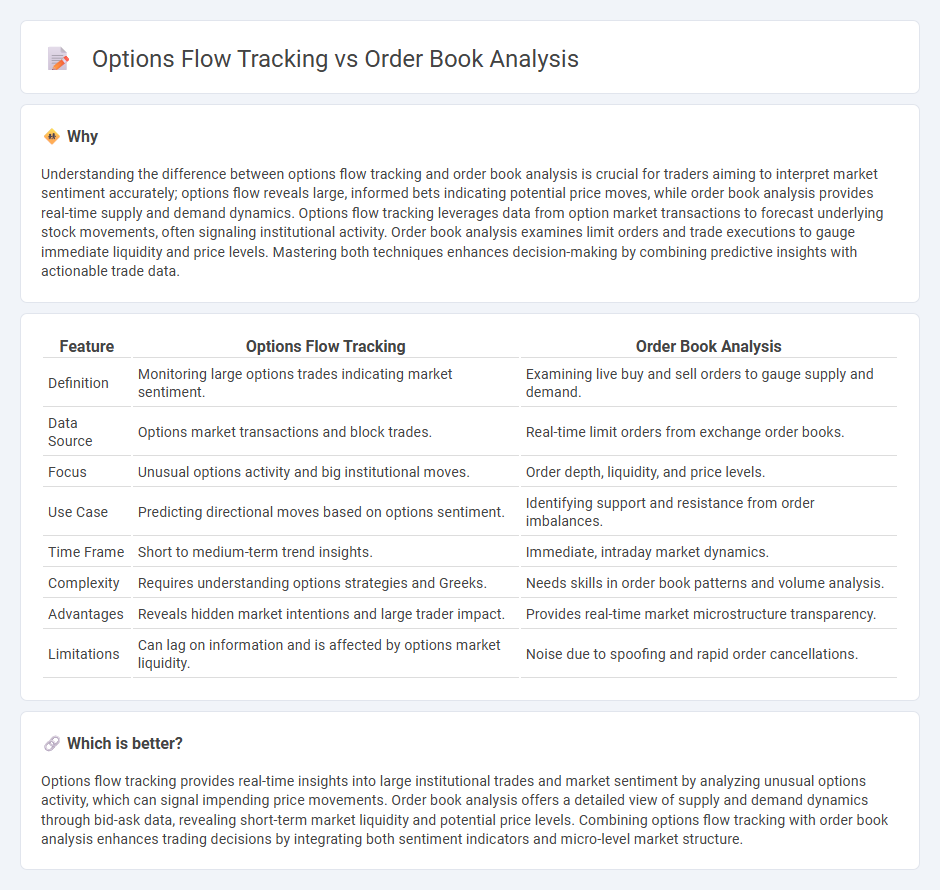 Options Flow Tracking vs Order Book Analysis

Why

Understanding the difference between options flow tracking and order book analysis is crucial for traders aiming to interpret market sentiment accurately; options flow reveals large, informed bets indicating potential price moves, while order book analysis provides real-time supply and demand dynamics. Options flow tracking leverages data from option market transactions to forecast underlying stock movements, often signaling institutional activity. Order book analysis examines limit orders and trade executions to gauge immediate liquidity and price levels. Mastering both techniques enhances decision-making by combining predictive insights with actionable trade data.

| Feature | Options Flow Tracking | Order Book Analysis |
|---|---|---|
| Definition | Monitoring large options trades indicating market sentiment. | Examining live buy and sell orders to gauge supply and demand. |
| Data Source | Options market transactions and block trades. | Real-time limit orders from exchange order books. |
| Focus | Unusual options activity and big institutional moves. | Order depth, liquidity, and price levels. |
| Use Case | Predicting directional moves based on options sentiment. | Identifying support and resistance from order imbalances. |
| Time Frame | Short to medium-term trend insights. | Immediate, intraday market dynamics. |
| Complexity | Requires understanding options strategies and Greeks. | Needs skills in order book patterns and volume analysis. |
| Advantages | Reveals hidden market intentions and large trader impact. | Provides real-time market microstructure transparency. |
| Limitations | Can lag on information and is affected by options market liquidity. | Noise due to spoofing and rapid order cancellations. |

Which is better?

Options flow tracking provides real-time insights into large institutional trades and market sentiment by analyzing unusual options activity, which can signal impending price movements. Order book analysis offers a detailed view of supply and demand dynamics through bid-ask data, revealing short-term market liquidity and potential price levels. Combining options flow tracking with order book analysis enhances trading decisions by integrating both sentiment indicators and micro-level market structure.