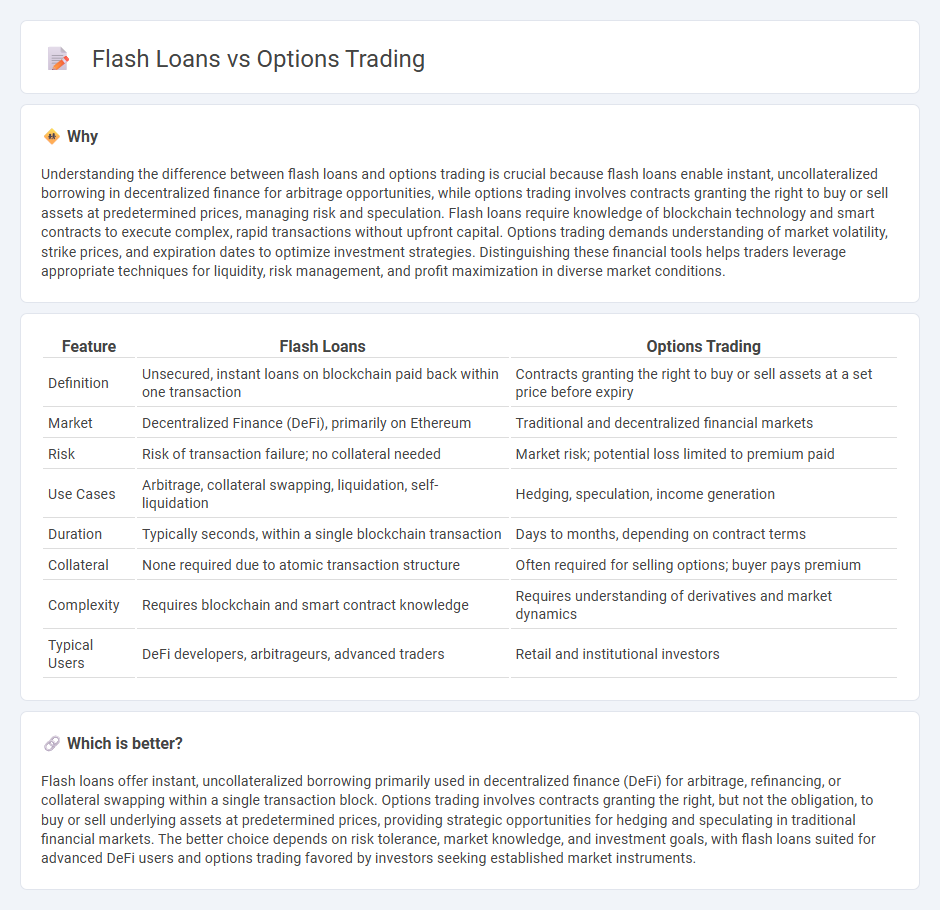 Flash Loans vs Options Trading

Why

Understanding the difference between flash loans and options trading is crucial because flash loans enable instant, uncollateralized borrowing in decentralized finance for arbitrage opportunities, while options trading involves contracts granting the right to buy or sell assets at predetermined prices, managing risk and speculation. Flash loans require knowledge of blockchain technology and smart contracts to execute complex, rapid transactions without upfront capital. Options trading demands understanding of market volatility, strike prices, and expiration dates to optimize investment strategies. Distinguishing these financial tools helps traders leverage appropriate techniques for liquidity, risk management, and profit maximization in diverse market conditions.

| Feature | Flash Loans | Options Trading |
|---|---|---|
| Definition | Unsecured, instant loans on blockchain paid back within one transaction | Contracts granting the right to buy or sell assets at a set price before expiry |
| Market | Decentralized Finance (DeFi), primarily on Ethereum | Traditional and decentralized financial markets |
| Risk | Risk of transaction failure; no collateral needed | Market risk; potential loss limited to premium paid |
| Use Cases | Arbitrage, collateral swapping, liquidation, self-liquidation | Hedging, speculation, income generation |
| Duration | Typically seconds, within a single blockchain transaction | Days to months, depending on contract terms |
| Collateral | None required due to atomic transaction structure | Often required for selling options; buyer pays premium |
| Complexity | Requires blockchain and smart contract knowledge | Requires understanding of derivatives and market dynamics |
| Typical Users | DeFi developers, arbitrageurs, advanced traders | Retail and institutional investors |

Which is better?

Flash loans offer instant, uncollateralized borrowing primarily used in decentralized finance (DeFi) for arbitrage, refinancing, or collateral swapping within a single transaction block. Options trading involves contracts granting the right, but not the obligation, to buy or sell underlying assets at predetermined prices, providing strategic opportunities for hedging and speculating in traditional financial markets. The better choice depends on risk tolerance, market knowledge, and investment goals, with flash loans suited for advanced DeFi users and options trading favored by investors seeking established market instruments.