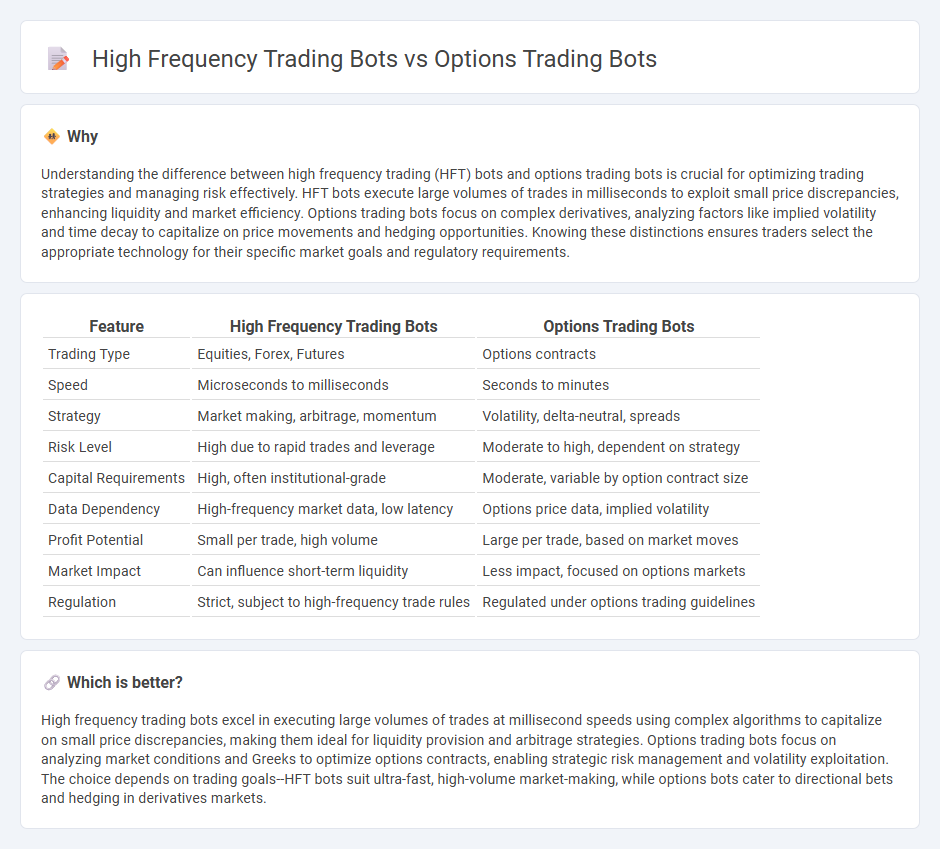 High Frequency Trading Bots vs Options Trading Bots

Why

Understanding the difference between high frequency trading (HFT) bots and options trading bots is crucial for optimizing trading strategies and managing risk effectively. HFT bots execute large volumes of trades in milliseconds to exploit small price discrepancies, enhancing liquidity and market efficiency. Options trading bots focus on complex derivatives, analyzing factors like implied volatility and time decay to capitalize on price movements and hedging opportunities. Knowing these distinctions ensures traders select the appropriate technology for their specific market goals and regulatory requirements.

| Feature | High Frequency Trading Bots | Options Trading Bots |
|---|---|---|
| Trading Type | Equities, Forex, Futures | Options contracts |
| Speed | Microseconds to milliseconds | Seconds to minutes |
| Strategy | Market making, arbitrage, momentum | Volatility, delta-neutral, spreads |
| Risk Level | High due to rapid trades and leverage | Moderate to high, dependent on strategy |
| Capital Requirements | High, often institutional-grade | Moderate, variable by option contract size |
| Data Dependency | High-frequency market data, low latency | Options price data, implied volatility |
| Profit Potential | Small per trade, high volume | Large per trade, based on market moves |
| Market Impact | Can influence short-term liquidity | Less impact, focused on options markets |
| Regulation | Strict, subject to high-frequency trade rules | Regulated under options trading guidelines |

Which is better?

High frequency trading bots excel in executing large volumes of trades at millisecond speeds using complex algorithms to capitalize on small price discrepancies, making them ideal for liquidity provision and arbitrage strategies. Options trading bots focus on analyzing market conditions and Greeks to optimize options contracts, enabling strategic risk management and volatility exploitation. The choice depends on trading goals--HFT bots suit ultra-fast, high-volume market-making, while options bots cater to directional bets and hedging in derivatives markets.