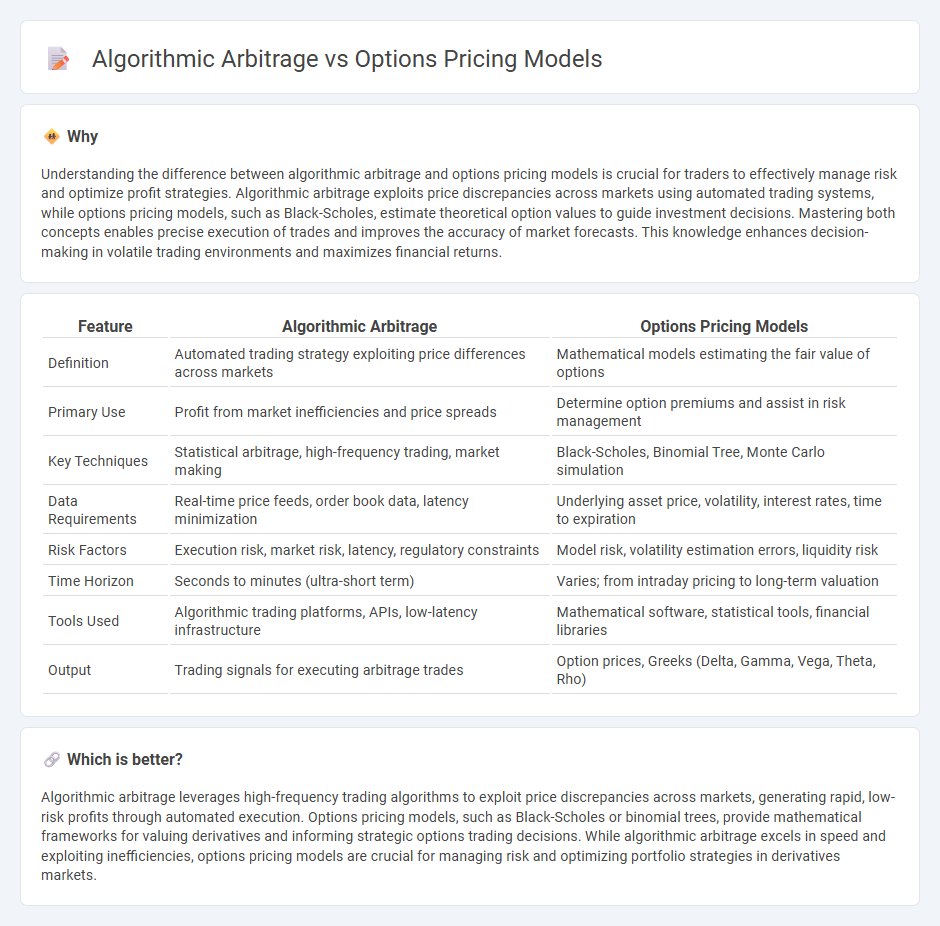 Algorithmic Arbitrage vs Options Pricing Models

Why

Understanding the difference between algorithmic arbitrage and options pricing models is crucial for traders to effectively manage risk and optimize profit strategies. Algorithmic arbitrage exploits price discrepancies across markets using automated trading systems, while options pricing models, such as Black-Scholes, estimate theoretical option values to guide investment decisions. Mastering both concepts enables precise execution of trades and improves the accuracy of market forecasts. This knowledge enhances decision-making in volatile trading environments and maximizes financial returns.

| Feature | Algorithmic Arbitrage | Options Pricing Models |
|---|---|---|
| Definition | Automated trading strategy exploiting price differences across markets | Mathematical models estimating the fair value of options |
| Primary Use | Profit from market inefficiencies and price spreads | Determine option premiums and assist in risk management |
| Key Techniques | Statistical arbitrage, high-frequency trading, market making | Black-Scholes, Binomial Tree, Monte Carlo simulation |
| Data Requirements | Real-time price feeds, order book data, latency minimization | Underlying asset price, volatility, interest rates, time to expiration |
| Risk Factors | Execution risk, market risk, latency, regulatory constraints | Model risk, volatility estimation errors, liquidity risk |
| Time Horizon | Seconds to minutes (ultra-short term) | Varies; from intraday pricing to long-term valuation |
| Tools Used | Algorithmic trading platforms, APIs, low-latency infrastructure | Mathematical software, statistical tools, financial libraries |
| Output | Trading signals for executing arbitrage trades | Option prices, Greeks (Delta, Gamma, Vega, Theta, Rho) |

Which is better?

Algorithmic arbitrage leverages high-frequency trading algorithms to exploit price discrepancies across markets, generating rapid, low-risk profits through automated execution. Options pricing models, such as Black-Scholes or binomial trees, provide mathematical frameworks for valuing derivatives and informing strategic options trading decisions. While algorithmic arbitrage excels in speed and exploiting inefficiencies, options pricing models are crucial for managing risk and optimizing portfolio strategies in derivatives markets.