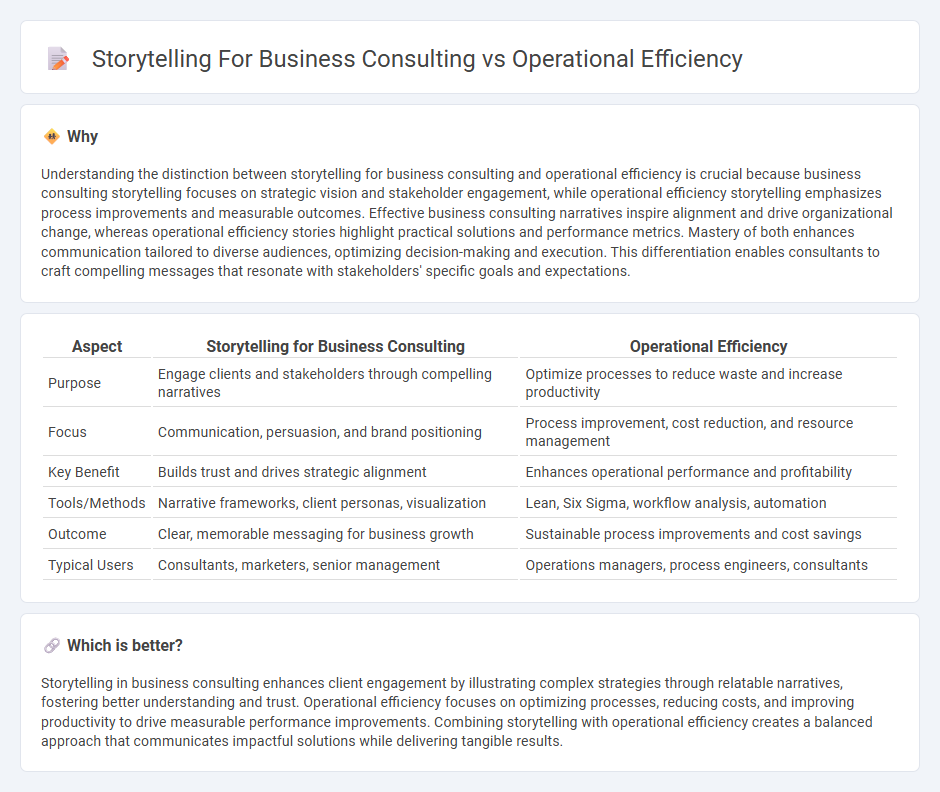 Storytelling For Business Consulting vs Operational Efficiency

Why

Understanding the distinction between storytelling for business consulting and operational efficiency is crucial because business consulting storytelling focuses on strategic vision and stakeholder engagement, while operational efficiency storytelling emphasizes process improvements and measurable outcomes. Effective business consulting narratives inspire alignment and drive organizational change, whereas operational efficiency stories highlight practical solutions and performance metrics. Mastery of both enhances communication tailored to diverse audiences, optimizing decision-making and execution. This differentiation enables consultants to craft compelling messages that resonate with stakeholders' specific goals and expectations.

| Aspect | Storytelling for Business Consulting | Operational Efficiency |
|---|---|---|
| Purpose | Engage clients and stakeholders through compelling narratives | Optimize processes to reduce waste and increase productivity |
| Focus | Communication, persuasion, and brand positioning | Process improvement, cost reduction, and resource management |
| Key Benefit | Builds trust and drives strategic alignment | Enhances operational performance and profitability |
| Tools/Methods | Narrative frameworks, client personas, visualization | Lean, Six Sigma, workflow analysis, automation |
| Outcome | Clear, memorable messaging for business growth | Sustainable process improvements and cost savings |
| Typical Users | Consultants, marketers, senior management | Operations managers, process engineers, consultants |

Which is better?

Storytelling in business consulting enhances client engagement by illustrating complex strategies through relatable narratives, fostering better understanding and trust. Operational efficiency focuses on optimizing processes, reducing costs, and improving productivity to drive measurable performance improvements. Combining storytelling with operational efficiency creates a balanced approach that communicates impactful solutions while delivering tangible results.