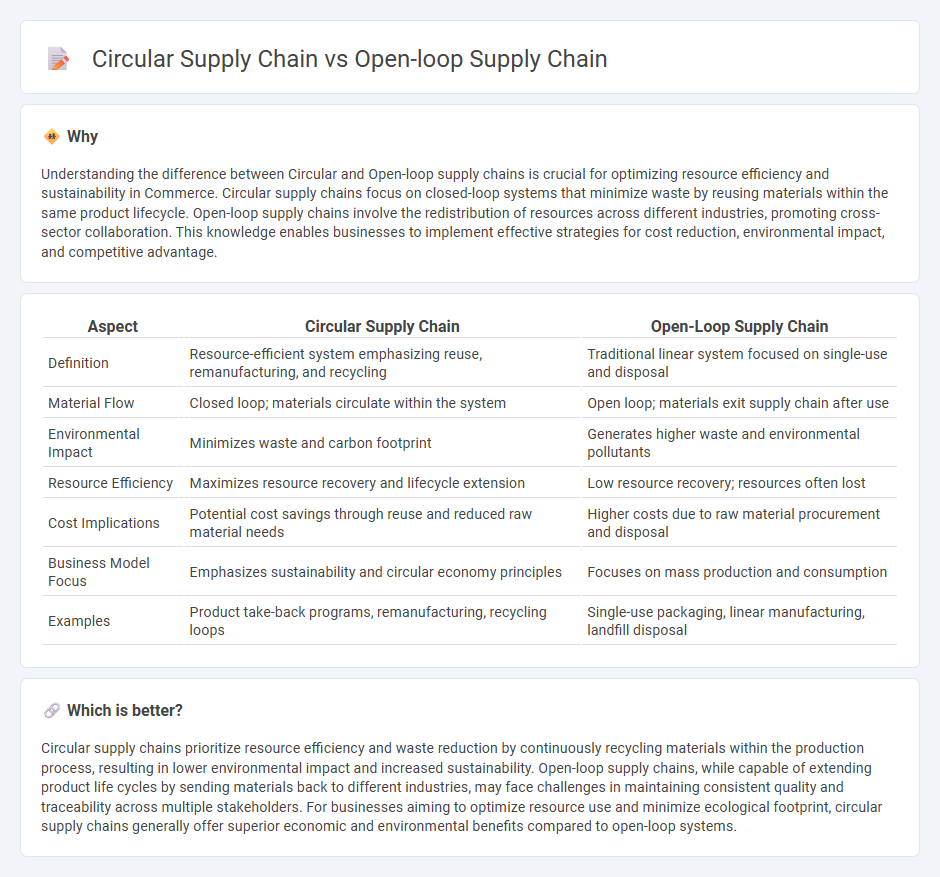 Circular Supply Chain vs Open-loop Supply Chain

Why

Understanding the difference between Circular and Open-loop supply chains is crucial for optimizing resource efficiency and sustainability in Commerce. Circular supply chains focus on closed-loop systems that minimize waste by reusing materials within the same product lifecycle. Open-loop supply chains involve the redistribution of resources across different industries, promoting cross-sector collaboration. This knowledge enables businesses to implement effective strategies for cost reduction, environmental impact, and competitive advantage.

| Aspect | Circular Supply Chain | Open-Loop Supply Chain |
|---|---|---|
| Definition | Resource-efficient system emphasizing reuse, remanufacturing, and recycling | Traditional linear system focused on single-use and disposal |
| Material Flow | Closed loop; materials circulate within the system | Open loop; materials exit supply chain after use |
| Environmental Impact | Minimizes waste and carbon footprint | Generates higher waste and environmental pollutants |
| Resource Efficiency | Maximizes resource recovery and lifecycle extension | Low resource recovery; resources often lost |
| Cost Implications | Potential cost savings through reuse and reduced raw material needs | Higher costs due to raw material procurement and disposal |
| Business Model Focus | Emphasizes sustainability and circular economy principles | Focuses on mass production and consumption |
| Examples | Product take-back programs, remanufacturing, recycling loops | Single-use packaging, linear manufacturing, landfill disposal |

Which is better?

Circular supply chains prioritize resource efficiency and waste reduction by continuously recycling materials within the production process, resulting in lower environmental impact and increased sustainability. Open-loop supply chains, while capable of extending product life cycles by sending materials back to different industries, may face challenges in maintaining consistent quality and traceability across multiple stakeholders. For businesses aiming to optimize resource use and minimize ecological footprint, circular supply chains generally offer superior economic and environmental benefits compared to open-loop systems.