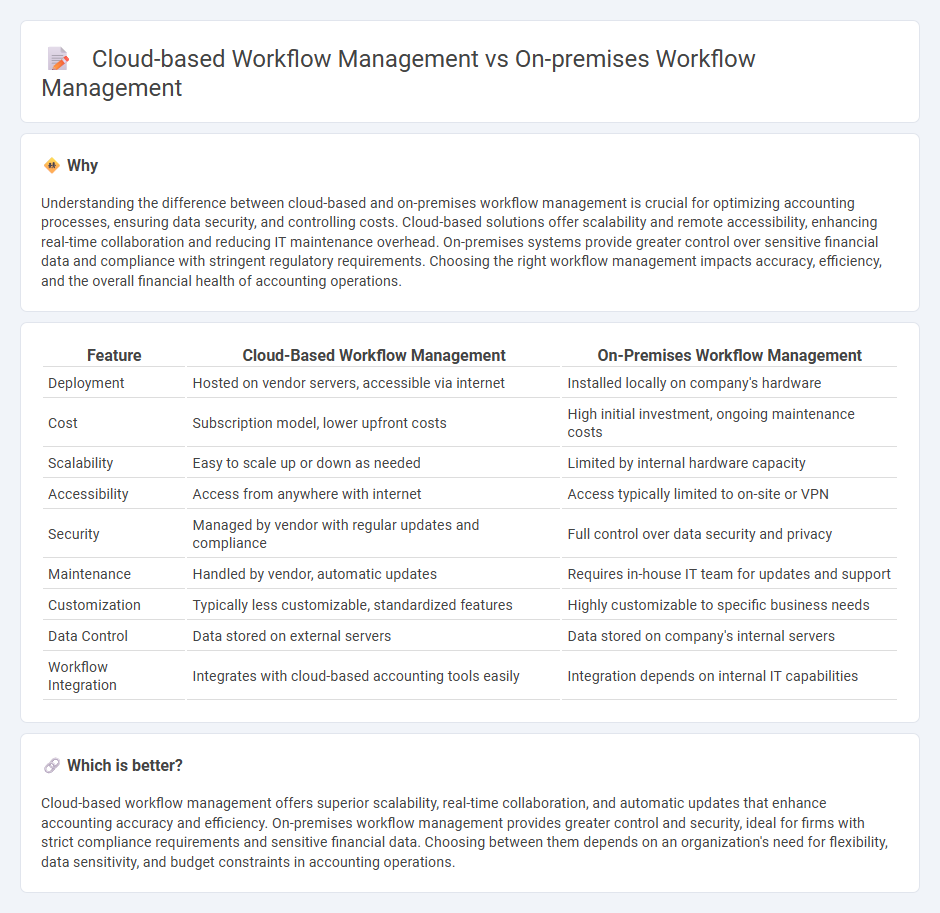 Cloud-based Workflow Management vs On-premises Workflow Management

Why

Understanding the difference between cloud-based and on-premises workflow management is crucial for optimizing accounting processes, ensuring data security, and controlling costs. Cloud-based solutions offer scalability and remote accessibility, enhancing real-time collaboration and reducing IT maintenance overhead. On-premises systems provide greater control over sensitive financial data and compliance with stringent regulatory requirements. Choosing the right workflow management impacts accuracy, efficiency, and the overall financial health of accounting operations.

| Feature | Cloud-Based Workflow Management | On-Premises Workflow Management |
|---|---|---|
| Deployment | Hosted on vendor servers, accessible via internet | Installed locally on company's hardware |
| Cost | Subscription model, lower upfront costs | High initial investment, ongoing maintenance costs |
| Scalability | Easy to scale up or down as needed | Limited by internal hardware capacity |
| Accessibility | Access from anywhere with internet | Access typically limited to on-site or VPN |
| Security | Managed by vendor with regular updates and compliance | Full control over data security and privacy |
| Maintenance | Handled by vendor, automatic updates | Requires in-house IT team for updates and support |
| Customization | Typically less customizable, standardized features | Highly customizable to specific business needs |
| Data Control | Data stored on external servers | Data stored on company's internal servers |
| Workflow Integration | Integrates with cloud-based accounting tools easily | Integration depends on internal IT capabilities |

Which is better?

Cloud-based workflow management offers superior scalability, real-time collaboration, and automatic updates that enhance accounting accuracy and efficiency. On-premises workflow management provides greater control and security, ideal for firms with strict compliance requirements and sensitive financial data. Choosing between them depends on an organization's need for flexibility, data sensitivity, and budget constraints in accounting operations.