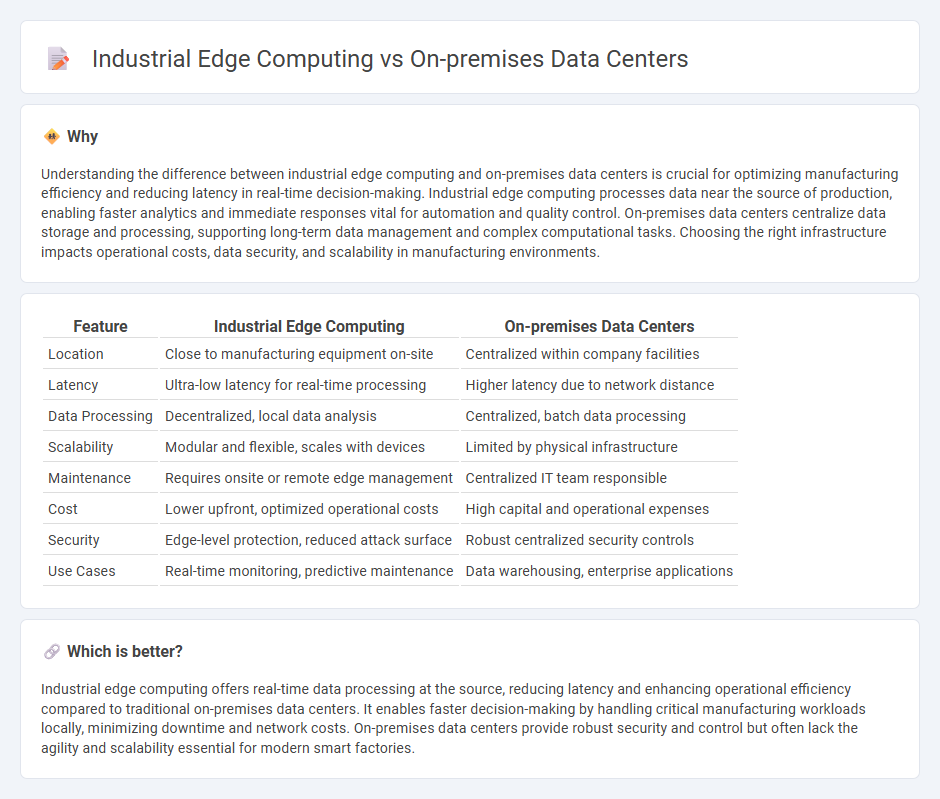 Industrial Edge Computing vs On-premises Data Centers

Why

Understanding the difference between industrial edge computing and on-premises data centers is crucial for optimizing manufacturing efficiency and reducing latency in real-time decision-making. Industrial edge computing processes data near the source of production, enabling faster analytics and immediate responses vital for automation and quality control. On-premises data centers centralize data storage and processing, supporting long-term data management and complex computational tasks. Choosing the right infrastructure impacts operational costs, data security, and scalability in manufacturing environments.

| Feature | Industrial Edge Computing | On-premises Data Centers |
|---|---|---|
| Location | Close to manufacturing equipment on-site | Centralized within company facilities |
| Latency | Ultra-low latency for real-time processing | Higher latency due to network distance |
| Data Processing | Decentralized, local data analysis | Centralized, batch data processing |
| Scalability | Modular and flexible, scales with devices | Limited by physical infrastructure |
| Maintenance | Requires onsite or remote edge management | Centralized IT team responsible |
| Cost | Lower upfront, optimized operational costs | High capital and operational expenses |
| Security | Edge-level protection, reduced attack surface | Robust centralized security controls |
| Use Cases | Real-time monitoring, predictive maintenance | Data warehousing, enterprise applications |

Which is better?

Industrial edge computing offers real-time data processing at the source, reducing latency and enhancing operational efficiency compared to traditional on-premises data centers. It enables faster decision-making by handling critical manufacturing workloads locally, minimizing downtime and network costs. On-premises data centers provide robust security and control but often lack the agility and scalability essential for modern smart factories.