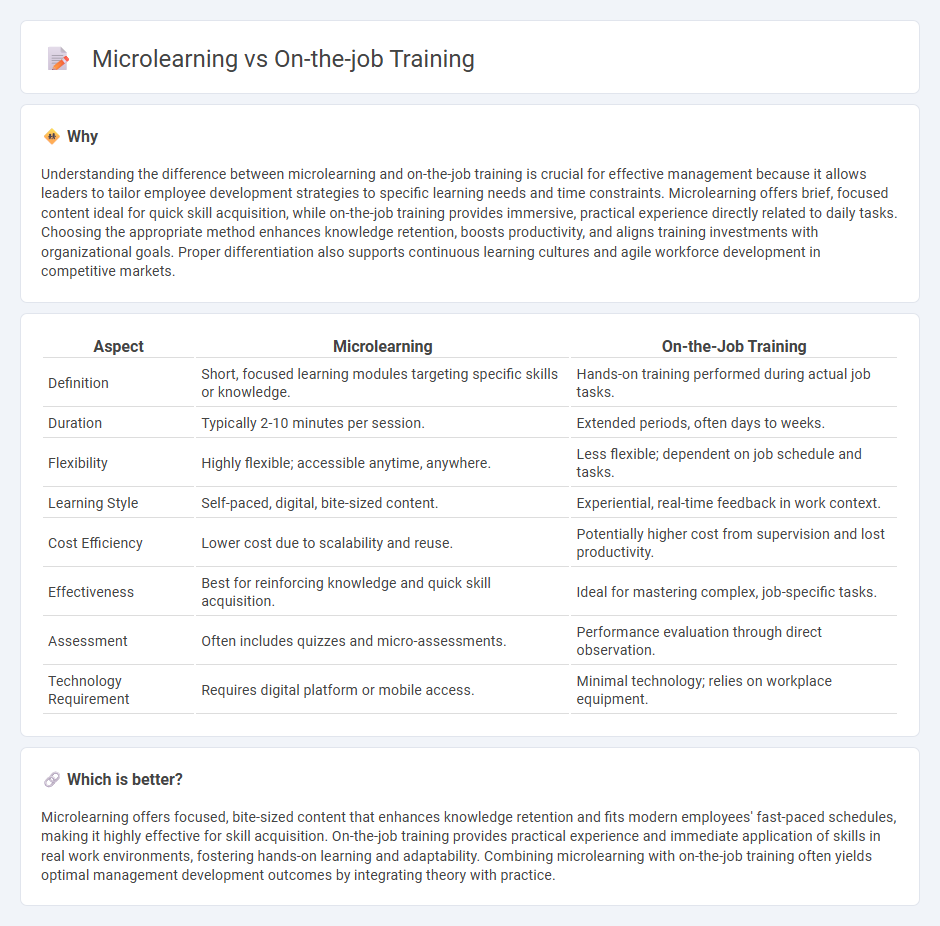 Microlearning vs On-the-job Training

Why

Understanding the difference between microlearning and on-the-job training is crucial for effective management because it allows leaders to tailor employee development strategies to specific learning needs and time constraints. Microlearning offers brief, focused content ideal for quick skill acquisition, while on-the-job training provides immersive, practical experience directly related to daily tasks. Choosing the appropriate method enhances knowledge retention, boosts productivity, and aligns training investments with organizational goals. Proper differentiation also supports continuous learning cultures and agile workforce development in competitive markets.

| Aspect | Microlearning | On-the-Job Training |
|---|---|---|
| Definition | Short, focused learning modules targeting specific skills or knowledge. | Hands-on training performed during actual job tasks. |
| Duration | Typically 2-10 minutes per session. | Extended periods, often days to weeks. |
| Flexibility | Highly flexible; accessible anytime, anywhere. | Less flexible; dependent on job schedule and tasks. |
| Learning Style | Self-paced, digital, bite-sized content. | Experiential, real-time feedback in work context. |
| Cost Efficiency | Lower cost due to scalability and reuse. | Potentially higher cost from supervision and lost productivity. |
| Effectiveness | Best for reinforcing knowledge and quick skill acquisition. | Ideal for mastering complex, job-specific tasks. |
| Assessment | Often includes quizzes and micro-assessments. | Performance evaluation through direct observation. |
| Technology Requirement | Requires digital platform or mobile access. | Minimal technology; relies on workplace equipment. |

Which is better?

Microlearning offers focused, bite-sized content that enhances knowledge retention and fits modern employees' fast-paced schedules, making it highly effective for skill acquisition. On-the-job training provides practical experience and immediate application of skills in real work environments, fostering hands-on learning and adaptability. Combining microlearning with on-the-job training often yields optimal management development outcomes by integrating theory with practice.