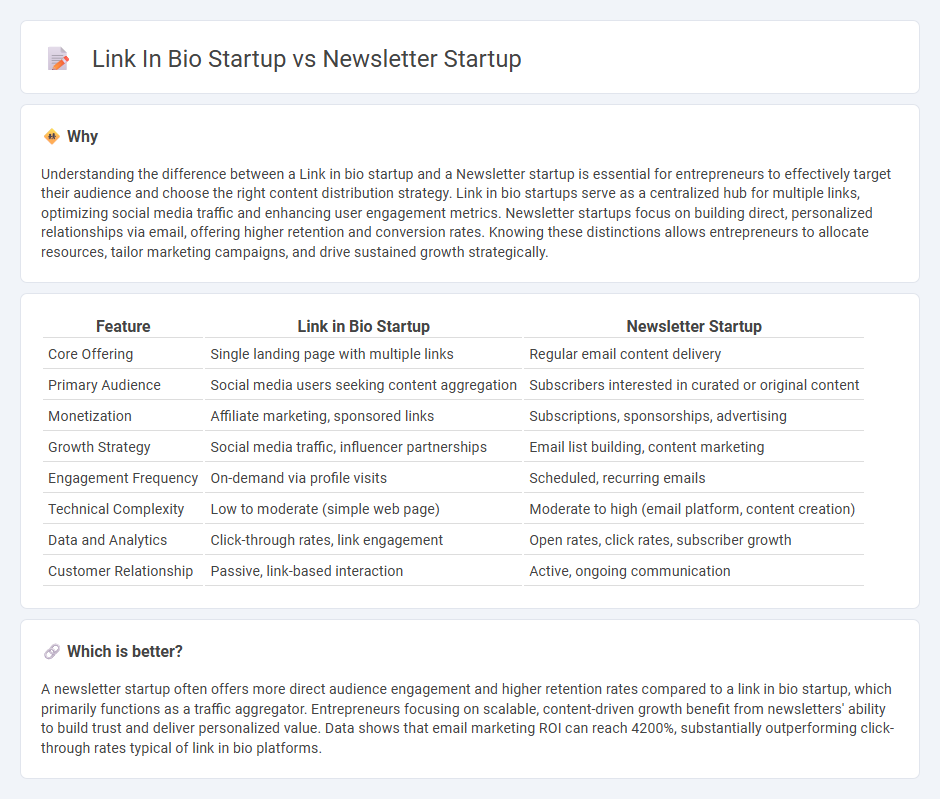 Link In Bio Startup vs Newsletter Startup

Why

Understanding the difference between a Link in bio startup and a Newsletter startup is essential for entrepreneurs to effectively target their audience and choose the right content distribution strategy. Link in bio startups serve as a centralized hub for multiple links, optimizing social media traffic and enhancing user engagement metrics. Newsletter startups focus on building direct, personalized relationships via email, offering higher retention and conversion rates. Knowing these distinctions allows entrepreneurs to allocate resources, tailor marketing campaigns, and drive sustained growth strategically.

| Feature | Link in Bio Startup | Newsletter Startup |
|---|---|---|
| Core Offering | Single landing page with multiple links | Regular email content delivery |
| Primary Audience | Social media users seeking content aggregation | Subscribers interested in curated or original content |
| Monetization | Affiliate marketing, sponsored links | Subscriptions, sponsorships, advertising |
| Growth Strategy | Social media traffic, influencer partnerships | Email list building, content marketing |
| Engagement Frequency | On-demand via profile visits | Scheduled, recurring emails |
| Technical Complexity | Low to moderate (simple web page) | Moderate to high (email platform, content creation) |
| Data and Analytics | Click-through rates, link engagement | Open rates, click rates, subscriber growth |
| Customer Relationship | Passive, link-based interaction | Active, ongoing communication |

Which is better?

A newsletter startup often offers more direct audience engagement and higher retention rates compared to a link in bio startup, which primarily functions as a traffic aggregator. Entrepreneurs focusing on scalable, content-driven growth benefit from newsletters' ability to build trust and deliver personalized value. Data shows that email marketing ROI can reach 4200%, substantially outperforming click-through rates typical of link in bio platforms.