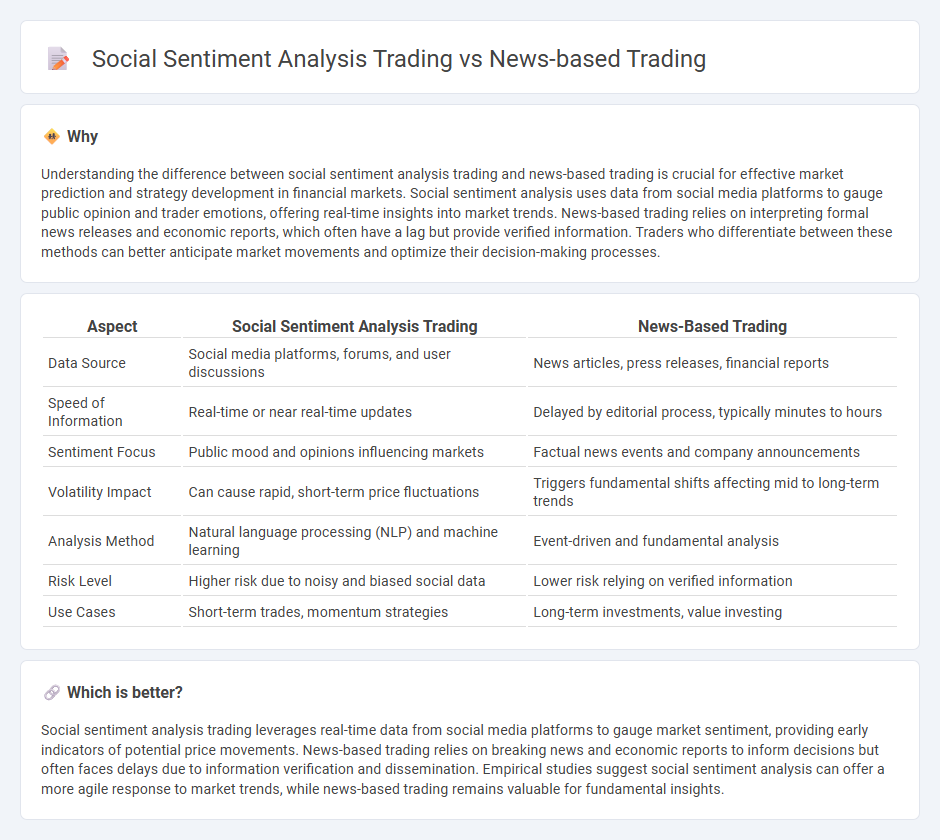 Social Sentiment Analysis Trading vs News-based Trading

Why

Understanding the difference between social sentiment analysis trading and news-based trading is crucial for effective market prediction and strategy development in financial markets. Social sentiment analysis uses data from social media platforms to gauge public opinion and trader emotions, offering real-time insights into market trends. News-based trading relies on interpreting formal news releases and economic reports, which often have a lag but provide verified information. Traders who differentiate between these methods can better anticipate market movements and optimize their decision-making processes.

| Aspect | Social Sentiment Analysis Trading | News-Based Trading |
|---|---|---|
| Data Source | Social media platforms, forums, and user discussions | News articles, press releases, financial reports |
| Speed of Information | Real-time or near real-time updates | Delayed by editorial process, typically minutes to hours |
| Sentiment Focus | Public mood and opinions influencing markets | Factual news events and company announcements |
| Volatility Impact | Can cause rapid, short-term price fluctuations | Triggers fundamental shifts affecting mid to long-term trends |
| Analysis Method | Natural language processing (NLP) and machine learning | Event-driven and fundamental analysis |
| Risk Level | Higher risk due to noisy and biased social data | Lower risk relying on verified information |
| Use Cases | Short-term trades, momentum strategies | Long-term investments, value investing |

Which is better?

Social sentiment analysis trading leverages real-time data from social media platforms to gauge market sentiment, providing early indicators of potential price movements. News-based trading relies on breaking news and economic reports to inform decisions but often faces delays due to information verification and dissemination. Empirical studies suggest social sentiment analysis can offer a more agile response to market trends, while news-based trading remains valuable for fundamental insights.