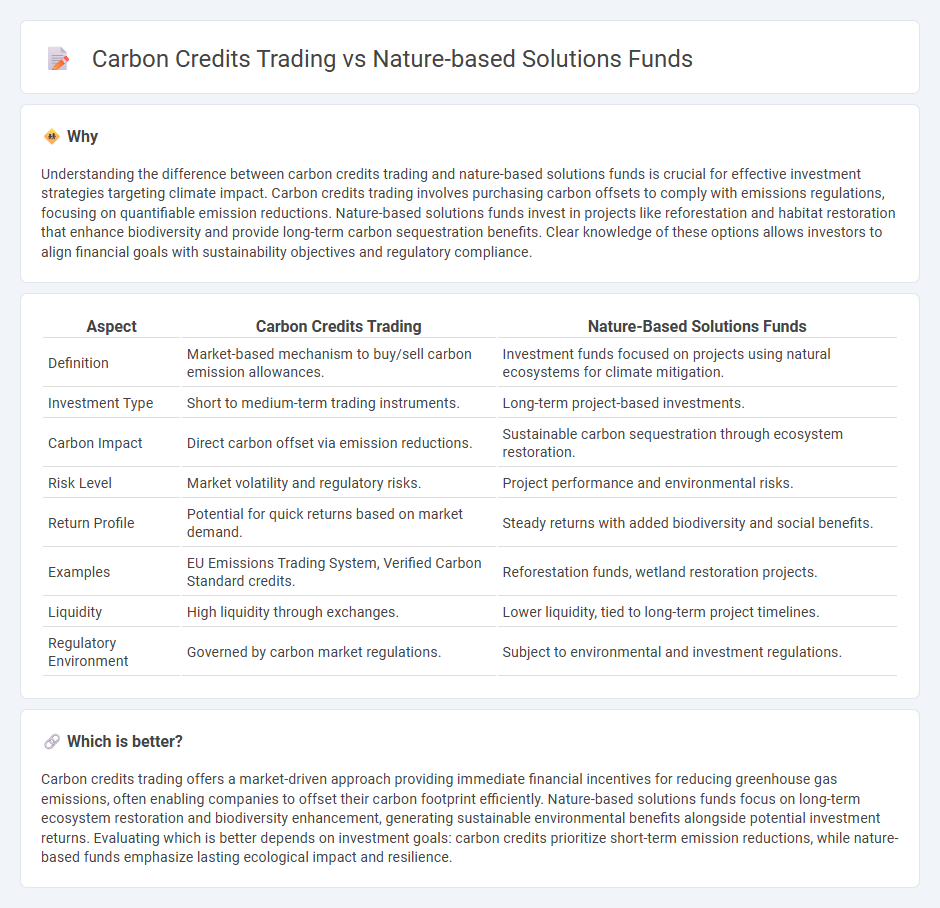 Carbon Credits Trading vs Nature-based Solutions Funds

Why

Understanding the difference between carbon credits trading and nature-based solutions funds is crucial for effective investment strategies targeting climate impact. Carbon credits trading involves purchasing carbon offsets to comply with emissions regulations, focusing on quantifiable emission reductions. Nature-based solutions funds invest in projects like reforestation and habitat restoration that enhance biodiversity and provide long-term carbon sequestration benefits. Clear knowledge of these options allows investors to align financial goals with sustainability objectives and regulatory compliance.

| Aspect | Carbon Credits Trading | Nature-Based Solutions Funds |
|---|---|---|
| Definition | Market-based mechanism to buy/sell carbon emission allowances. | Investment funds focused on projects using natural ecosystems for climate mitigation. |
| Investment Type | Short to medium-term trading instruments. | Long-term project-based investments. |
| Carbon Impact | Direct carbon offset via emission reductions. | Sustainable carbon sequestration through ecosystem restoration. |
| Risk Level | Market volatility and regulatory risks. | Project performance and environmental risks. |
| Return Profile | Potential for quick returns based on market demand. | Steady returns with added biodiversity and social benefits. |
| Examples | EU Emissions Trading System, Verified Carbon Standard credits. | Reforestation funds, wetland restoration projects. |
| Liquidity | High liquidity through exchanges. | Lower liquidity, tied to long-term project timelines. |
| Regulatory Environment | Governed by carbon market regulations. | Subject to environmental and investment regulations. |

Which is better?

Carbon credits trading offers a market-driven approach providing immediate financial incentives for reducing greenhouse gas emissions, often enabling companies to offset their carbon footprint efficiently. Nature-based solutions funds focus on long-term ecosystem restoration and biodiversity enhancement, generating sustainable environmental benefits alongside potential investment returns. Evaluating which is better depends on investment goals: carbon credits prioritize short-term emission reductions, while nature-based funds emphasize lasting ecological impact and resilience.