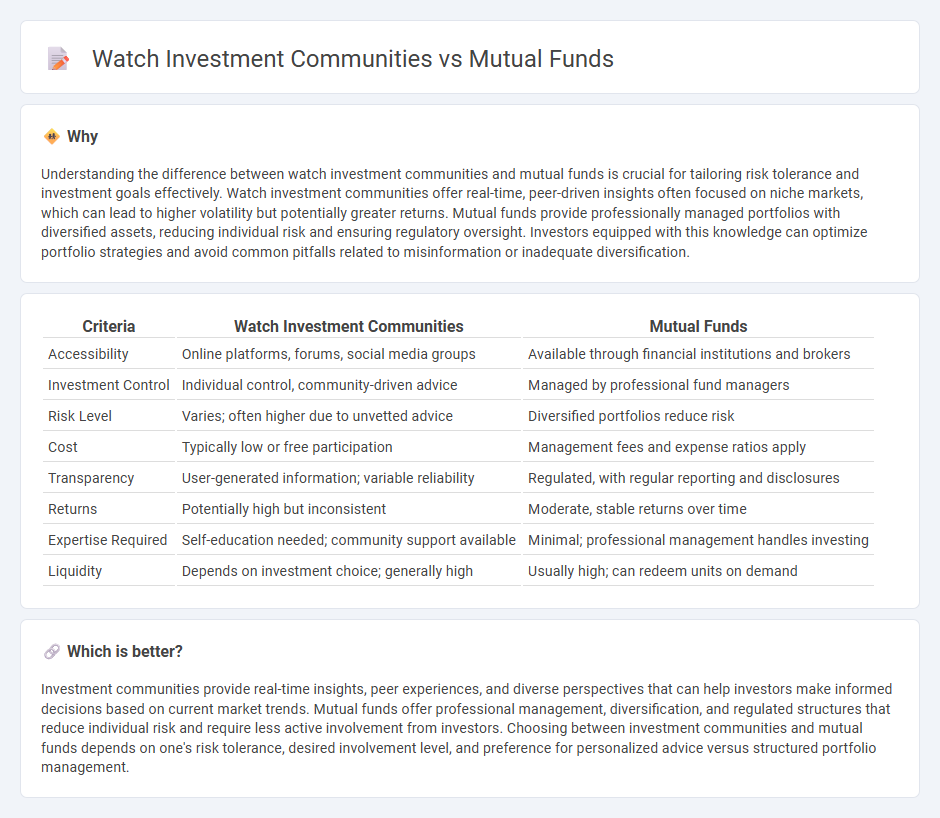 Watch Investment Communities vs Mutual Funds

Why

Understanding the difference between watch investment communities and mutual funds is crucial for tailoring risk tolerance and investment goals effectively. Watch investment communities offer real-time, peer-driven insights often focused on niche markets, which can lead to higher volatility but potentially greater returns. Mutual funds provide professionally managed portfolios with diversified assets, reducing individual risk and ensuring regulatory oversight. Investors equipped with this knowledge can optimize portfolio strategies and avoid common pitfalls related to misinformation or inadequate diversification.

| Criteria | Watch Investment Communities | Mutual Funds |
|---|---|---|
| Accessibility | Online platforms, forums, social media groups | Available through financial institutions and brokers |
| Investment Control | Individual control, community-driven advice | Managed by professional fund managers |
| Risk Level | Varies; often higher due to unvetted advice | Diversified portfolios reduce risk |
| Cost | Typically low or free participation | Management fees and expense ratios apply |
| Transparency | User-generated information; variable reliability | Regulated, with regular reporting and disclosures |
| Returns | Potentially high but inconsistent | Moderate, stable returns over time |
| Expertise Required | Self-education needed; community support available | Minimal; professional management handles investing |
| Liquidity | Depends on investment choice; generally high | Usually high; can redeem units on demand |

Which is better?

Investment communities provide real-time insights, peer experiences, and diverse perspectives that can help investors make informed decisions based on current market trends. Mutual funds offer professional management, diversification, and regulated structures that reduce individual risk and require less active involvement from investors. Choosing between investment communities and mutual funds depends on one's risk tolerance, desired involvement level, and preference for personalized advice versus structured portfolio management.