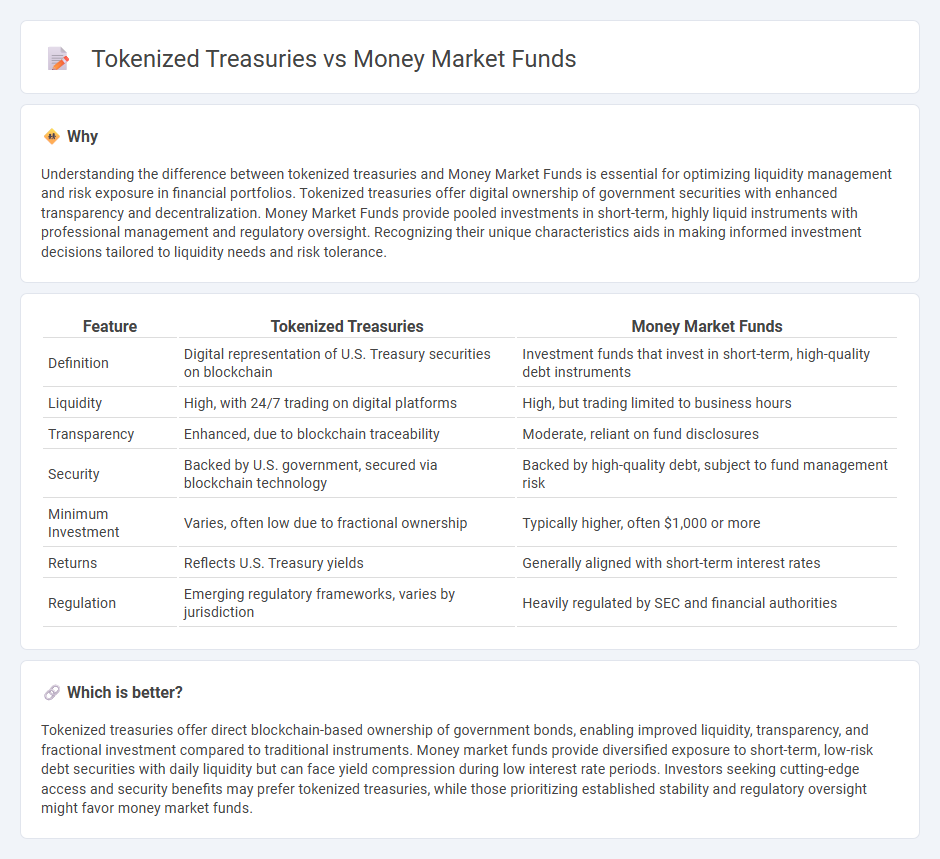 Tokenized Treasuries vs Money Market Funds

Why

Understanding the difference between tokenized treasuries and Money Market Funds is essential for optimizing liquidity management and risk exposure in financial portfolios. Tokenized treasuries offer digital ownership of government securities with enhanced transparency and decentralization. Money Market Funds provide pooled investments in short-term, highly liquid instruments with professional management and regulatory oversight. Recognizing their unique characteristics aids in making informed investment decisions tailored to liquidity needs and risk tolerance.

| Feature | Tokenized Treasuries | Money Market Funds |
|---|---|---|
| Definition | Digital representation of U.S. Treasury securities on blockchain | Investment funds that invest in short-term, high-quality debt instruments |
| Liquidity | High, with 24/7 trading on digital platforms | High, but trading limited to business hours |
| Transparency | Enhanced, due to blockchain traceability | Moderate, reliant on fund disclosures |
| Security | Backed by U.S. government, secured via blockchain technology | Backed by high-quality debt, subject to fund management risk |
| Minimum Investment | Varies, often low due to fractional ownership | Typically higher, often $1,000 or more |
| Returns | Reflects U.S. Treasury yields | Generally aligned with short-term interest rates |
| Regulation | Emerging regulatory frameworks, varies by jurisdiction | Heavily regulated by SEC and financial authorities |

Which is better?

Tokenized treasuries offer direct blockchain-based ownership of government bonds, enabling improved liquidity, transparency, and fractional investment compared to traditional instruments. Money market funds provide diversified exposure to short-term, low-risk debt securities with daily liquidity but can face yield compression during low interest rate periods. Investors seeking cutting-edge access and security benefits may prefer tokenized treasuries, while those prioritizing established stability and regulatory oversight might favor money market funds.