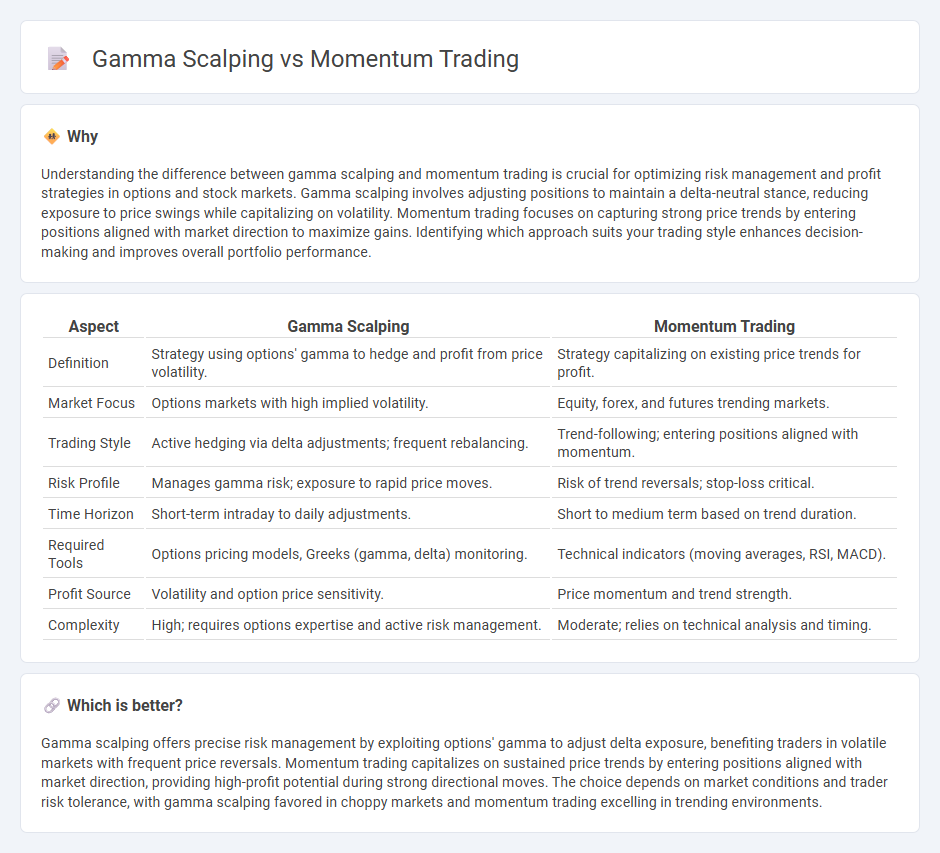 Gamma Scalping vs Momentum Trading

Why

Understanding the difference between gamma scalping and momentum trading is crucial for optimizing risk management and profit strategies in options and stock markets. Gamma scalping involves adjusting positions to maintain a delta-neutral stance, reducing exposure to price swings while capitalizing on volatility. Momentum trading focuses on capturing strong price trends by entering positions aligned with market direction to maximize gains. Identifying which approach suits your trading style enhances decision-making and improves overall portfolio performance.

| Aspect | Gamma Scalping | Momentum Trading |
|---|---|---|
| Definition | Strategy using options' gamma to hedge and profit from price volatility. | Strategy capitalizing on existing price trends for profit. |
| Market Focus | Options markets with high implied volatility. | Equity, forex, and futures trending markets. |
| Trading Style | Active hedging via delta adjustments; frequent rebalancing. | Trend-following; entering positions aligned with momentum. |
| Risk Profile | Manages gamma risk; exposure to rapid price moves. | Risk of trend reversals; stop-loss critical. |
| Time Horizon | Short-term intraday to daily adjustments. | Short to medium term based on trend duration. |
| Required Tools | Options pricing models, Greeks (gamma, delta) monitoring. | Technical indicators (moving averages, RSI, MACD). |
| Profit Source | Volatility and option price sensitivity. | Price momentum and trend strength. |
| Complexity | High; requires options expertise and active risk management. | Moderate; relies on technical analysis and timing. |

Which is better?

Gamma scalping offers precise risk management by exploiting options' gamma to adjust delta exposure, benefiting traders in volatile markets with frequent price reversals. Momentum trading capitalizes on sustained price trends by entering positions aligned with market direction, providing high-profit potential during strong directional moves. The choice depends on market conditions and trader risk tolerance, with gamma scalping favored in choppy markets and momentum trading excelling in trending environments.