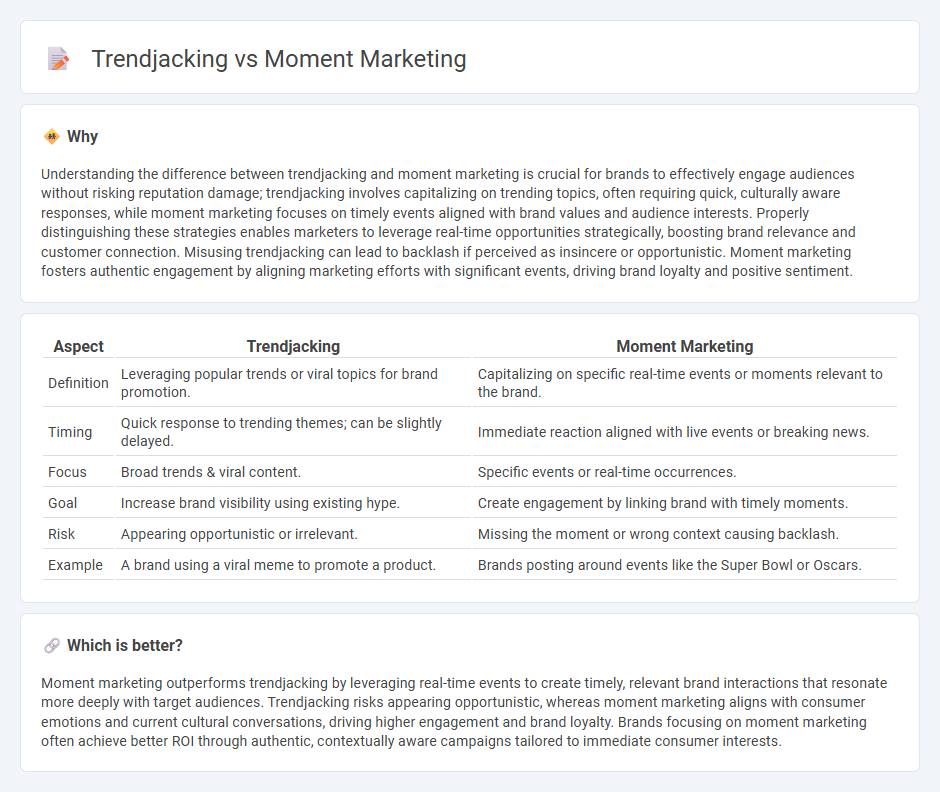 Trendjacking vs Moment Marketing

Why

Understanding the difference between trendjacking and moment marketing is crucial for brands to effectively engage audiences without risking reputation damage; trendjacking involves capitalizing on trending topics, often requiring quick, culturally aware responses, while moment marketing focuses on timely events aligned with brand values and audience interests. Properly distinguishing these strategies enables marketers to leverage real-time opportunities strategically, boosting brand relevance and customer connection. Misusing trendjacking can lead to backlash if perceived as insincere or opportunistic. Moment marketing fosters authentic engagement by aligning marketing efforts with significant events, driving brand loyalty and positive sentiment.

| Aspect | Trendjacking | Moment Marketing |
|---|---|---|
| Definition | Leveraging popular trends or viral topics for brand promotion. | Capitalizing on specific real-time events or moments relevant to the brand. |
| Timing | Quick response to trending themes; can be slightly delayed. | Immediate reaction aligned with live events or breaking news. |
| Focus | Broad trends & viral content. | Specific events or real-time occurrences. |
| Goal | Increase brand visibility using existing hype. | Create engagement by linking brand with timely moments. |
| Risk | Appearing opportunistic or irrelevant. | Missing the moment or wrong context causing backlash. |
| Example | A brand using a viral meme to promote a product. | Brands posting around events like the Super Bowl or Oscars. |

Which is better?

Moment marketing outperforms trendjacking by leveraging real-time events to create timely, relevant brand interactions that resonate more deeply with target audiences. Trendjacking risks appearing opportunistic, whereas moment marketing aligns with consumer emotions and current cultural conversations, driving higher engagement and brand loyalty. Brands focusing on moment marketing often achieve better ROI through authentic, contextually aware campaigns tailored to immediate consumer interests.