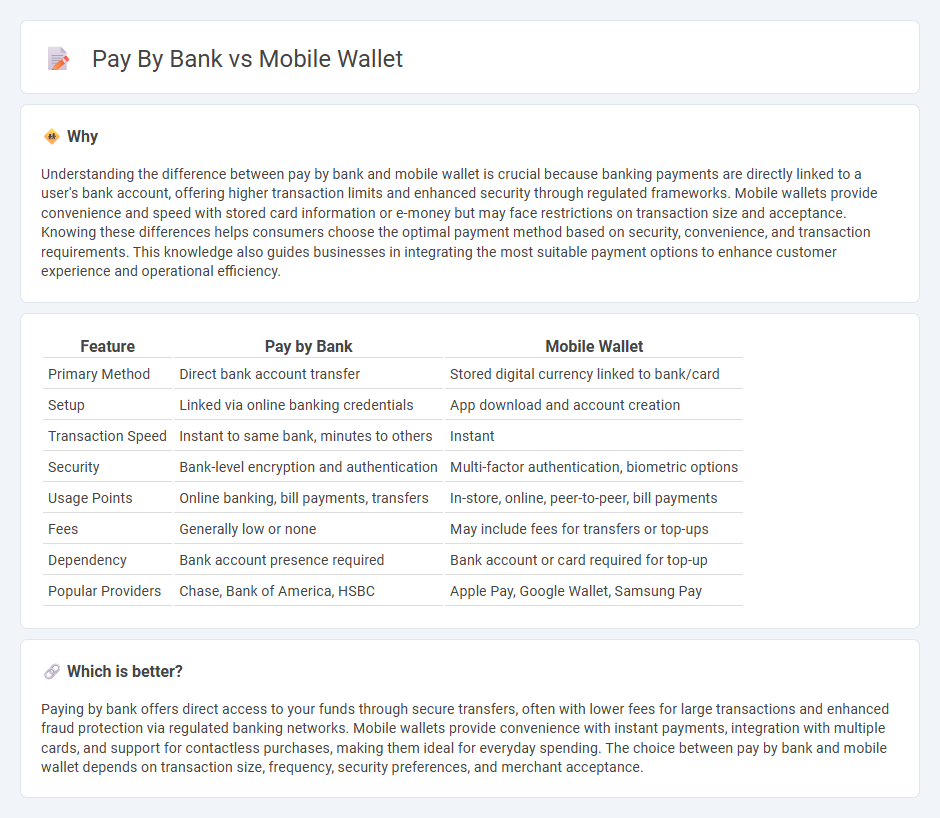 Pay By Bank vs Mobile Wallet

Why

Understanding the difference between pay by bank and mobile wallet is crucial because banking payments are directly linked to a user's bank account, offering higher transaction limits and enhanced security through regulated frameworks. Mobile wallets provide convenience and speed with stored card information or e-money but may face restrictions on transaction size and acceptance. Knowing these differences helps consumers choose the optimal payment method based on security, convenience, and transaction requirements. This knowledge also guides businesses in integrating the most suitable payment options to enhance customer experience and operational efficiency.

| Feature | Pay by Bank | Mobile Wallet |
|---|---|---|
| Primary Method | Direct bank account transfer | Stored digital currency linked to bank/card |
| Setup | Linked via online banking credentials | App download and account creation |
| Transaction Speed | Instant to same bank, minutes to others | Instant |
| Security | Bank-level encryption and authentication | Multi-factor authentication, biometric options |
| Usage Points | Online banking, bill payments, transfers | In-store, online, peer-to-peer, bill payments |
| Fees | Generally low or none | May include fees for transfers or top-ups |
| Dependency | Bank account presence required | Bank account or card required for top-up |
| Popular Providers | Chase, Bank of America, HSBC | Apple Pay, Google Wallet, Samsung Pay |

Which is better?

Paying by bank offers direct access to your funds through secure transfers, often with lower fees for large transactions and enhanced fraud protection via regulated banking networks. Mobile wallets provide convenience with instant payments, integration with multiple cards, and support for contactless purchases, making them ideal for everyday spending. The choice between pay by bank and mobile wallet depends on transaction size, frequency, security preferences, and merchant acceptance.