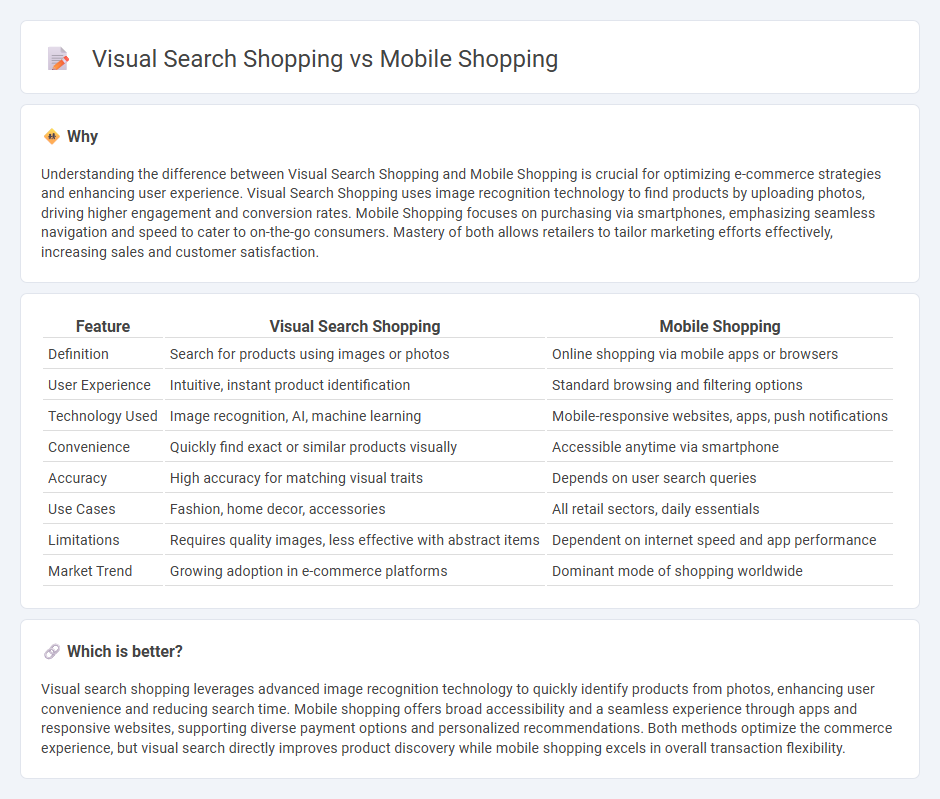 Visual Search Shopping vs Mobile Shopping

Why

Understanding the difference between Visual Search Shopping and Mobile Shopping is crucial for optimizing e-commerce strategies and enhancing user experience. Visual Search Shopping uses image recognition technology to find products by uploading photos, driving higher engagement and conversion rates. Mobile Shopping focuses on purchasing via smartphones, emphasizing seamless navigation and speed to cater to on-the-go consumers. Mastery of both allows retailers to tailor marketing efforts effectively, increasing sales and customer satisfaction.

| Feature | Visual Search Shopping | Mobile Shopping |
|---|---|---|
| Definition | Search for products using images or photos | Online shopping via mobile apps or browsers |
| User Experience | Intuitive, instant product identification | Standard browsing and filtering options |
| Technology Used | Image recognition, AI, machine learning | Mobile-responsive websites, apps, push notifications |
| Convenience | Quickly find exact or similar products visually | Accessible anytime via smartphone |
| Accuracy | High accuracy for matching visual traits | Depends on user search queries |
| Use Cases | Fashion, home decor, accessories | All retail sectors, daily essentials |
| Limitations | Requires quality images, less effective with abstract items | Dependent on internet speed and app performance |
| Market Trend | Growing adoption in e-commerce platforms | Dominant mode of shopping worldwide |

Which is better?

Visual search shopping leverages advanced image recognition technology to quickly identify products from photos, enhancing user convenience and reducing search time. Mobile shopping offers broad accessibility and a seamless experience through apps and responsive websites, supporting diverse payment options and personalized recommendations. Both methods optimize the commerce experience, but visual search directly improves product discovery while mobile shopping excels in overall transaction flexibility.