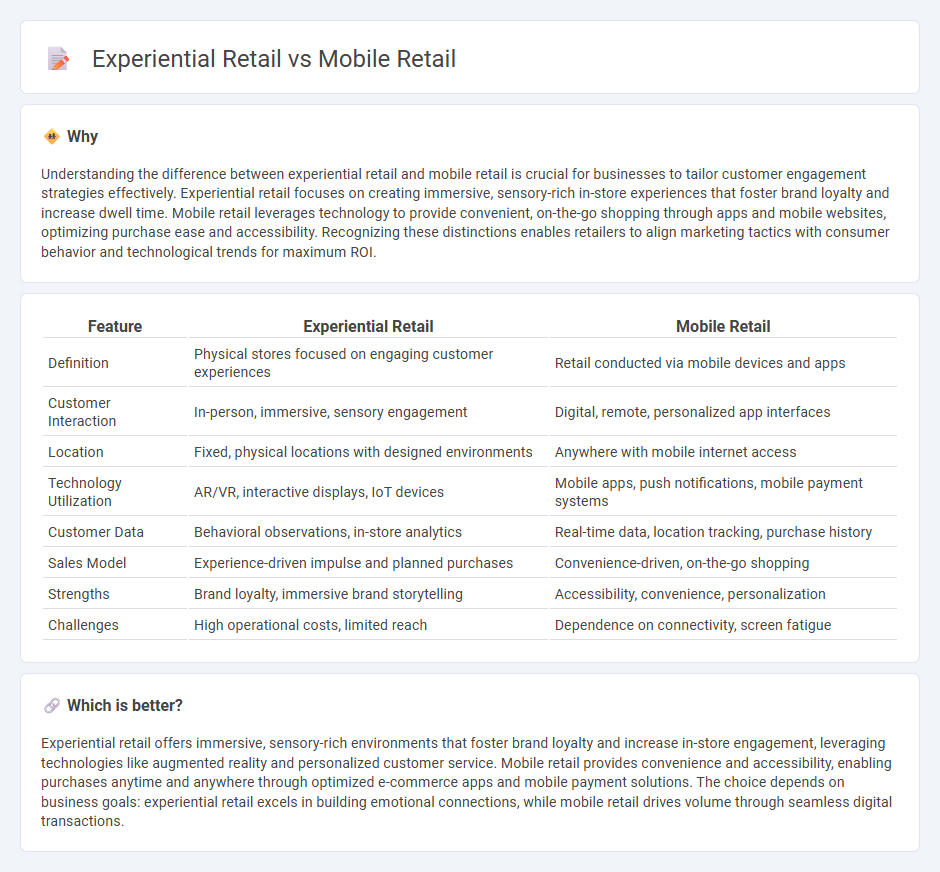 Experiential Retail vs Mobile Retail

Why

Understanding the difference between experiential retail and mobile retail is crucial for businesses to tailor customer engagement strategies effectively. Experiential retail focuses on creating immersive, sensory-rich in-store experiences that foster brand loyalty and increase dwell time. Mobile retail leverages technology to provide convenient, on-the-go shopping through apps and mobile websites, optimizing purchase ease and accessibility. Recognizing these distinctions enables retailers to align marketing tactics with consumer behavior and technological trends for maximum ROI.

| Feature | Experiential Retail | Mobile Retail |
|---|---|---|
| Definition | Physical stores focused on engaging customer experiences | Retail conducted via mobile devices and apps |
| Customer Interaction | In-person, immersive, sensory engagement | Digital, remote, personalized app interfaces |
| Location | Fixed, physical locations with designed environments | Anywhere with mobile internet access |
| Technology Utilization | AR/VR, interactive displays, IoT devices | Mobile apps, push notifications, mobile payment systems |
| Customer Data | Behavioral observations, in-store analytics | Real-time data, location tracking, purchase history |
| Sales Model | Experience-driven impulse and planned purchases | Convenience-driven, on-the-go shopping |
| Strengths | Brand loyalty, immersive brand storytelling | Accessibility, convenience, personalization |
| Challenges | High operational costs, limited reach | Dependence on connectivity, screen fatigue |

Which is better?

Experiential retail offers immersive, sensory-rich environments that foster brand loyalty and increase in-store engagement, leveraging technologies like augmented reality and personalized customer service. Mobile retail provides convenience and accessibility, enabling purchases anytime and anywhere through optimized e-commerce apps and mobile payment solutions. The choice depends on business goals: experiential retail excels in building emotional connections, while mobile retail drives volume through seamless digital transactions.