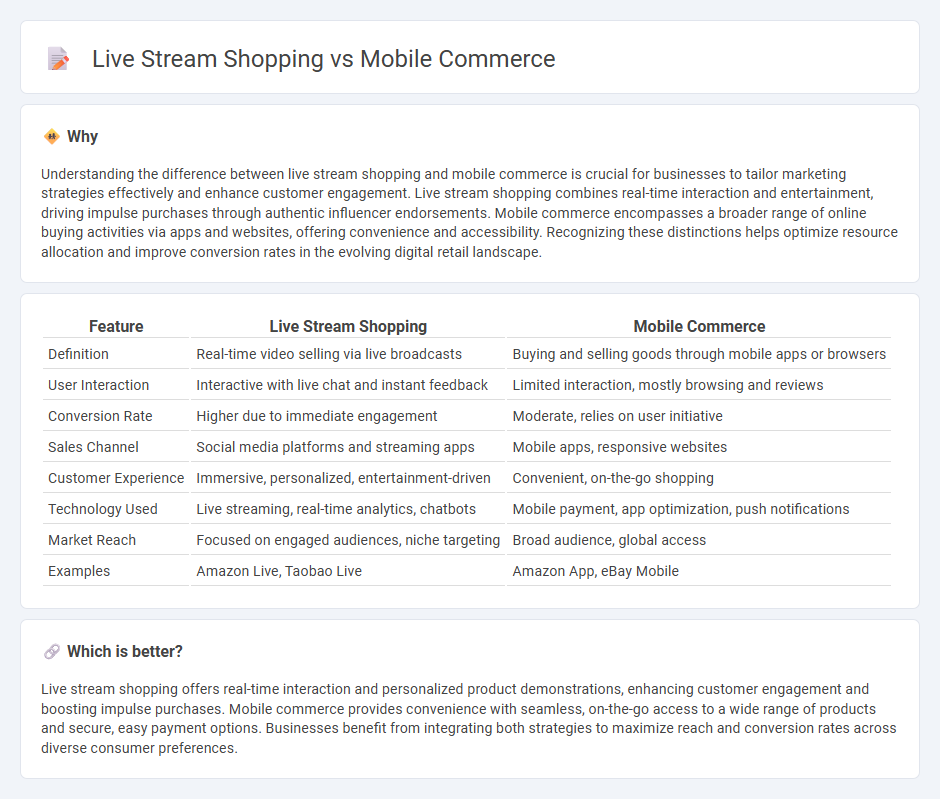 Live Stream Shopping vs Mobile Commerce

Why

Understanding the difference between live stream shopping and mobile commerce is crucial for businesses to tailor marketing strategies effectively and enhance customer engagement. Live stream shopping combines real-time interaction and entertainment, driving impulse purchases through authentic influencer endorsements. Mobile commerce encompasses a broader range of online buying activities via apps and websites, offering convenience and accessibility. Recognizing these distinctions helps optimize resource allocation and improve conversion rates in the evolving digital retail landscape.

| Feature | Live Stream Shopping | Mobile Commerce |
|---|---|---|
| Definition | Real-time video selling via live broadcasts | Buying and selling goods through mobile apps or browsers |
| User Interaction | Interactive with live chat and instant feedback | Limited interaction, mostly browsing and reviews |
| Conversion Rate | Higher due to immediate engagement | Moderate, relies on user initiative |
| Sales Channel | Social media platforms and streaming apps | Mobile apps, responsive websites |
| Customer Experience | Immersive, personalized, entertainment-driven | Convenient, on-the-go shopping |
| Technology Used | Live streaming, real-time analytics, chatbots | Mobile payment, app optimization, push notifications |
| Market Reach | Focused on engaged audiences, niche targeting | Broad audience, global access |
| Examples | Amazon Live, Taobao Live | Amazon App, eBay Mobile |

Which is better?

Live stream shopping offers real-time interaction and personalized product demonstrations, enhancing customer engagement and boosting impulse purchases. Mobile commerce provides convenience with seamless, on-the-go access to a wide range of products and secure, easy payment options. Businesses benefit from integrating both strategies to maximize reach and conversion rates across diverse consumer preferences.