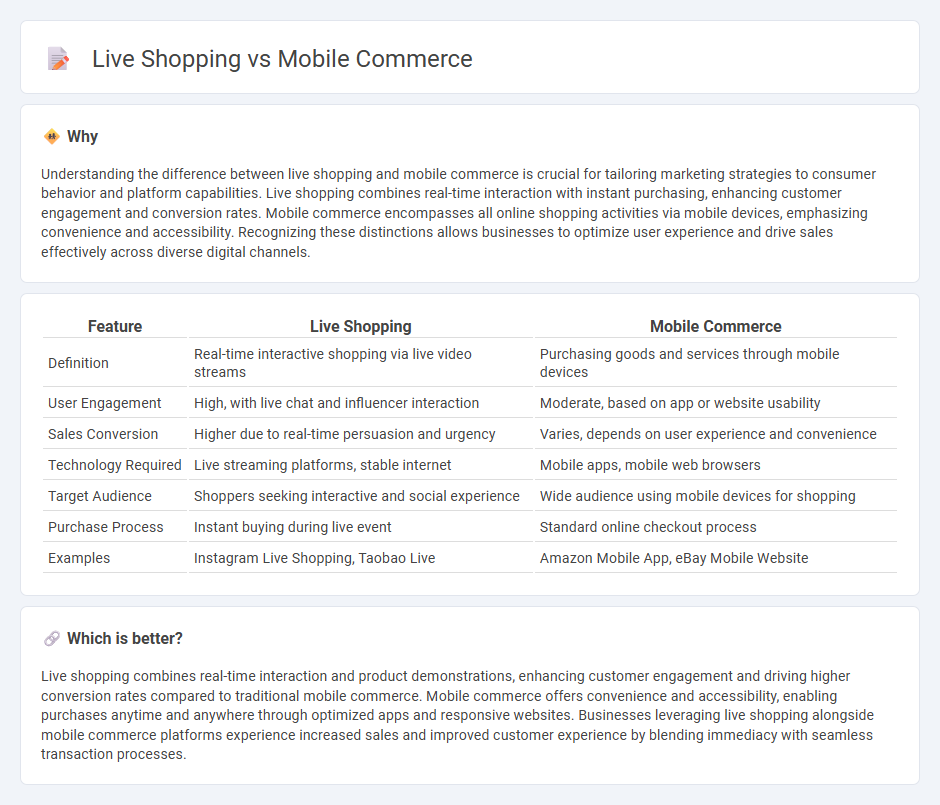 Live Shopping vs Mobile Commerce

Why

Understanding the difference between live shopping and mobile commerce is crucial for tailoring marketing strategies to consumer behavior and platform capabilities. Live shopping combines real-time interaction with instant purchasing, enhancing customer engagement and conversion rates. Mobile commerce encompasses all online shopping activities via mobile devices, emphasizing convenience and accessibility. Recognizing these distinctions allows businesses to optimize user experience and drive sales effectively across diverse digital channels.

| Feature | Live Shopping | Mobile Commerce |
|---|---|---|
| Definition | Real-time interactive shopping via live video streams | Purchasing goods and services through mobile devices |
| User Engagement | High, with live chat and influencer interaction | Moderate, based on app or website usability |
| Sales Conversion | Higher due to real-time persuasion and urgency | Varies, depends on user experience and convenience |
| Technology Required | Live streaming platforms, stable internet | Mobile apps, mobile web browsers |
| Target Audience | Shoppers seeking interactive and social experience | Wide audience using mobile devices for shopping |
| Purchase Process | Instant buying during live event | Standard online checkout process |
| Examples | Instagram Live Shopping, Taobao Live | Amazon Mobile App, eBay Mobile Website |

Which is better?

Live shopping combines real-time interaction and product demonstrations, enhancing customer engagement and driving higher conversion rates compared to traditional mobile commerce. Mobile commerce offers convenience and accessibility, enabling purchases anytime and anywhere through optimized apps and responsive websites. Businesses leveraging live shopping alongside mobile commerce platforms experience increased sales and improved customer experience by blending immediacy with seamless transaction processes.