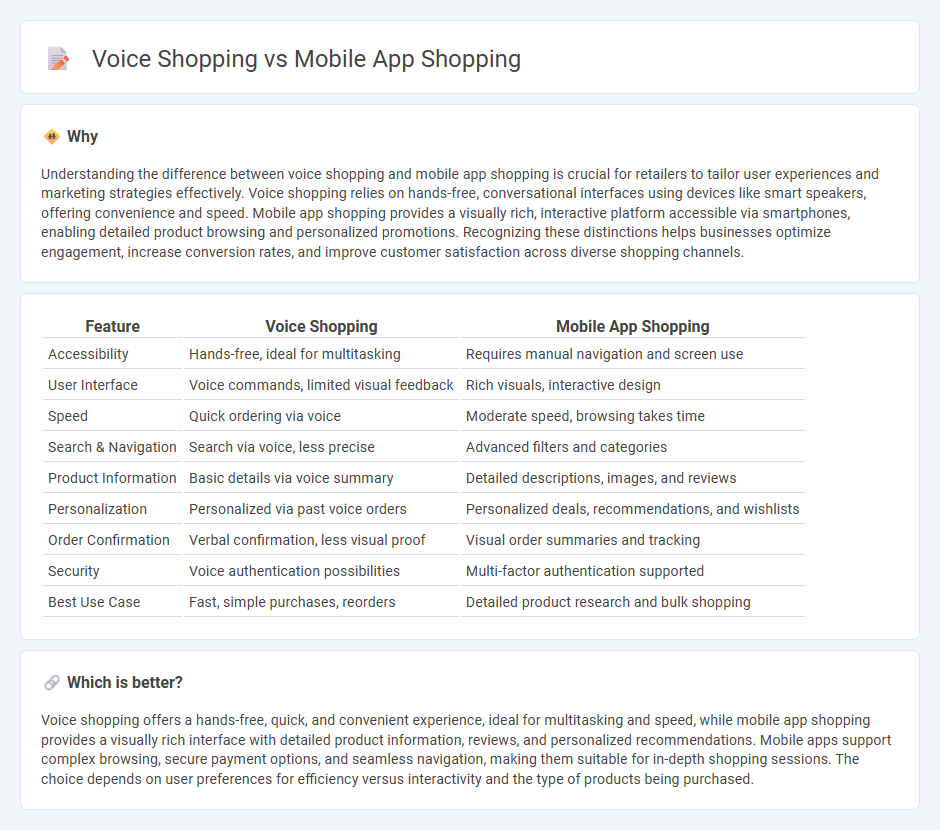 Voice Shopping vs Mobile App Shopping

Why

Understanding the difference between voice shopping and mobile app shopping is crucial for retailers to tailor user experiences and marketing strategies effectively. Voice shopping relies on hands-free, conversational interfaces using devices like smart speakers, offering convenience and speed. Mobile app shopping provides a visually rich, interactive platform accessible via smartphones, enabling detailed product browsing and personalized promotions. Recognizing these distinctions helps businesses optimize engagement, increase conversion rates, and improve customer satisfaction across diverse shopping channels.

| Feature | Voice Shopping | Mobile App Shopping |
|---|---|---|
| Accessibility | Hands-free, ideal for multitasking | Requires manual navigation and screen use |
| User Interface | Voice commands, limited visual feedback | Rich visuals, interactive design |
| Speed | Quick ordering via voice | Moderate speed, browsing takes time |
| Search & Navigation | Search via voice, less precise | Advanced filters and categories |
| Product Information | Basic details via voice summary | Detailed descriptions, images, and reviews |
| Personalization | Personalized via past voice orders | Personalized deals, recommendations, and wishlists |
| Order Confirmation | Verbal confirmation, less visual proof | Visual order summaries and tracking |
| Security | Voice authentication possibilities | Multi-factor authentication supported |
| Best Use Case | Fast, simple purchases, reorders | Detailed product research and bulk shopping |

Which is better?

Voice shopping offers a hands-free, quick, and convenient experience, ideal for multitasking and speed, while mobile app shopping provides a visually rich interface with detailed product information, reviews, and personalized recommendations. Mobile apps support complex browsing, secure payment options, and seamless navigation, making them suitable for in-depth shopping sessions. The choice depends on user preferences for efficiency versus interactivity and the type of products being purchased.