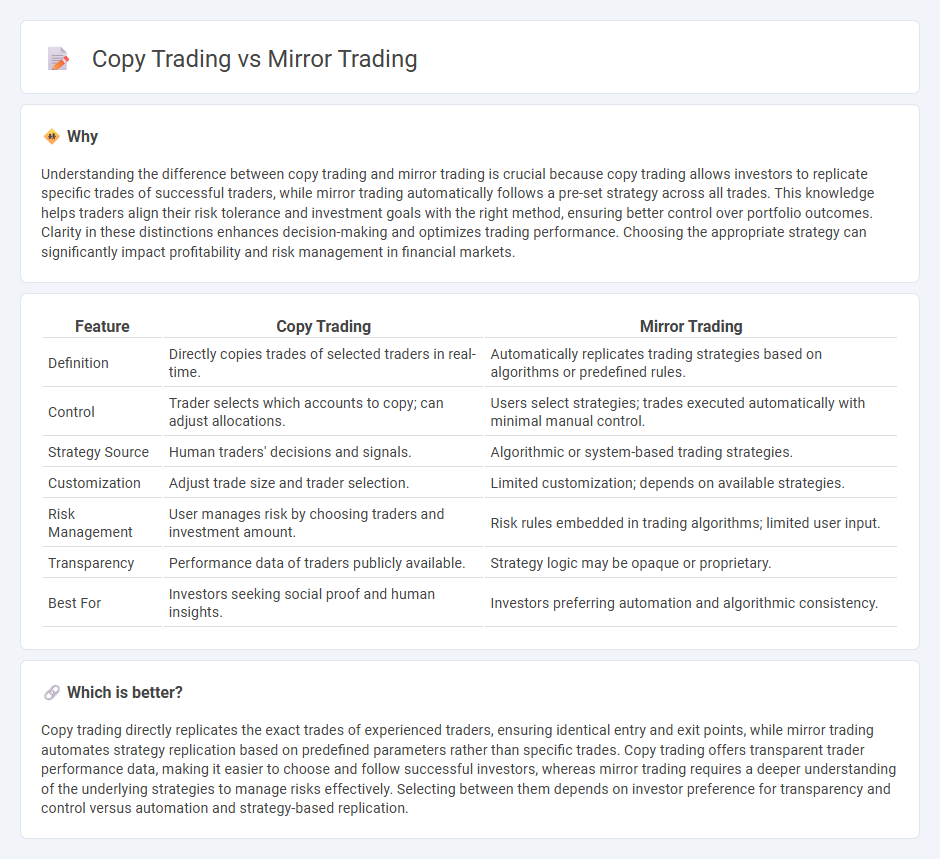 Copy Trading vs Mirror Trading

Why

Understanding the difference between copy trading and mirror trading is crucial because copy trading allows investors to replicate specific trades of successful traders, while mirror trading automatically follows a pre-set strategy across all trades. This knowledge helps traders align their risk tolerance and investment goals with the right method, ensuring better control over portfolio outcomes. Clarity in these distinctions enhances decision-making and optimizes trading performance. Choosing the appropriate strategy can significantly impact profitability and risk management in financial markets.

| Feature | Copy Trading | Mirror Trading |
|---|---|---|
| Definition | Directly copies trades of selected traders in real-time. | Automatically replicates trading strategies based on algorithms or predefined rules. |
| Control | Trader selects which accounts to copy; can adjust allocations. | Users select strategies; trades executed automatically with minimal manual control. |
| Strategy Source | Human traders' decisions and signals. | Algorithmic or system-based trading strategies. |
| Customization | Adjust trade size and trader selection. | Limited customization; depends on available strategies. |
| Risk Management | User manages risk by choosing traders and investment amount. | Risk rules embedded in trading algorithms; limited user input. |
| Transparency | Performance data of traders publicly available. | Strategy logic may be opaque or proprietary. |
| Best For | Investors seeking social proof and human insights. | Investors preferring automation and algorithmic consistency. |

Which is better?

Copy trading directly replicates the exact trades of experienced traders, ensuring identical entry and exit points, while mirror trading automates strategy replication based on predefined parameters rather than specific trades. Copy trading offers transparent trader performance data, making it easier to choose and follow successful investors, whereas mirror trading requires a deeper understanding of the underlying strategies to manage risks effectively. Selecting between them depends on investor preference for transparency and control versus automation and strategy-based replication.