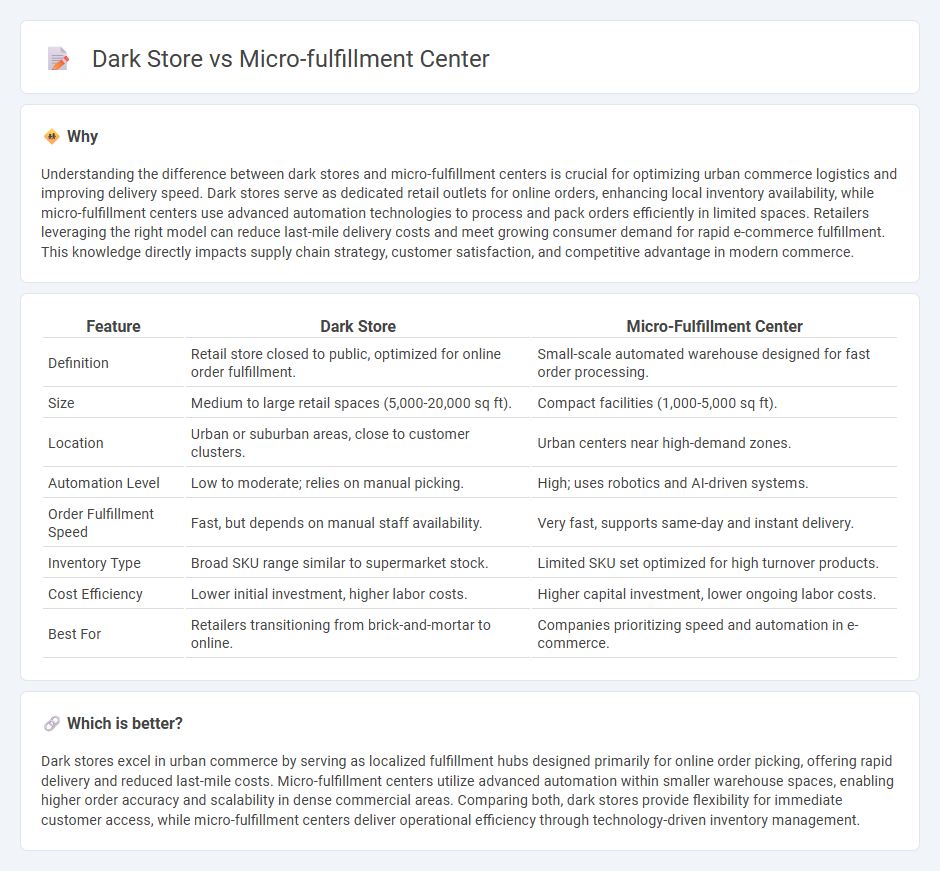 Dark Store vs Micro-fulfillment Center

Why

Understanding the difference between dark stores and micro-fulfillment centers is crucial for optimizing urban commerce logistics and improving delivery speed. Dark stores serve as dedicated retail outlets for online orders, enhancing local inventory availability, while micro-fulfillment centers use advanced automation technologies to process and pack orders efficiently in limited spaces. Retailers leveraging the right model can reduce last-mile delivery costs and meet growing consumer demand for rapid e-commerce fulfillment. This knowledge directly impacts supply chain strategy, customer satisfaction, and competitive advantage in modern commerce.

| Feature | Dark Store | Micro-Fulfillment Center |
|---|---|---|
| Definition | Retail store closed to public, optimized for online order fulfillment. | Small-scale automated warehouse designed for fast order processing. |
| Size | Medium to large retail spaces (5,000-20,000 sq ft). | Compact facilities (1,000-5,000 sq ft). |
| Location | Urban or suburban areas, close to customer clusters. | Urban centers near high-demand zones. |
| Automation Level | Low to moderate; relies on manual picking. | High; uses robotics and AI-driven systems. |
| Order Fulfillment Speed | Fast, but depends on manual staff availability. | Very fast, supports same-day and instant delivery. |
| Inventory Type | Broad SKU range similar to supermarket stock. | Limited SKU set optimized for high turnover products. |
| Cost Efficiency | Lower initial investment, higher labor costs. | Higher capital investment, lower ongoing labor costs. |
| Best For | Retailers transitioning from brick-and-mortar to online. | Companies prioritizing speed and automation in e-commerce. |

Which is better?

Dark stores excel in urban commerce by serving as localized fulfillment hubs designed primarily for online order picking, offering rapid delivery and reduced last-mile costs. Micro-fulfillment centers utilize advanced automation within smaller warehouse spaces, enabling higher order accuracy and scalability in dense commercial areas. Comparing both, dark stores provide flexibility for immediate customer access, while micro-fulfillment centers deliver operational efficiency through technology-driven inventory management.