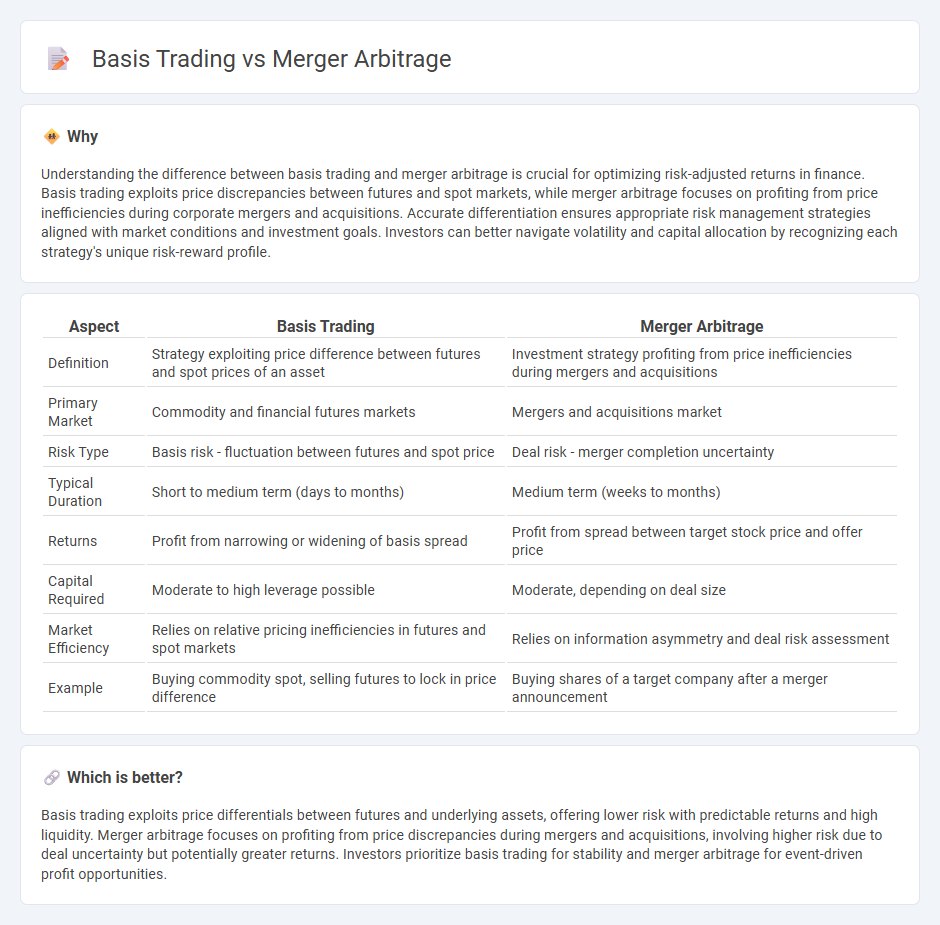 Basis Trading vs Merger Arbitrage

Why

Understanding the difference between basis trading and merger arbitrage is crucial for optimizing risk-adjusted returns in finance. Basis trading exploits price discrepancies between futures and spot markets, while merger arbitrage focuses on profiting from price inefficiencies during corporate mergers and acquisitions. Accurate differentiation ensures appropriate risk management strategies aligned with market conditions and investment goals. Investors can better navigate volatility and capital allocation by recognizing each strategy's unique risk-reward profile.

| Aspect | Basis Trading | Merger Arbitrage |
|---|---|---|
| Definition | Strategy exploiting price difference between futures and spot prices of an asset | Investment strategy profiting from price inefficiencies during mergers and acquisitions |
| Primary Market | Commodity and financial futures markets | Mergers and acquisitions market |
| Risk Type | Basis risk - fluctuation between futures and spot price | Deal risk - merger completion uncertainty |
| Typical Duration | Short to medium term (days to months) | Medium term (weeks to months) |
| Returns | Profit from narrowing or widening of basis spread | Profit from spread between target stock price and offer price |
| Capital Required | Moderate to high leverage possible | Moderate, depending on deal size |
| Market Efficiency | Relies on relative pricing inefficiencies in futures and spot markets | Relies on information asymmetry and deal risk assessment |
| Example | Buying commodity spot, selling futures to lock in price difference | Buying shares of a target company after a merger announcement |

Which is better?

Basis trading exploits price differentials between futures and underlying assets, offering lower risk with predictable returns and high liquidity. Merger arbitrage focuses on profiting from price discrepancies during mergers and acquisitions, involving higher risk due to deal uncertainty but potentially greater returns. Investors prioritize basis trading for stability and merger arbitrage for event-driven profit opportunities.