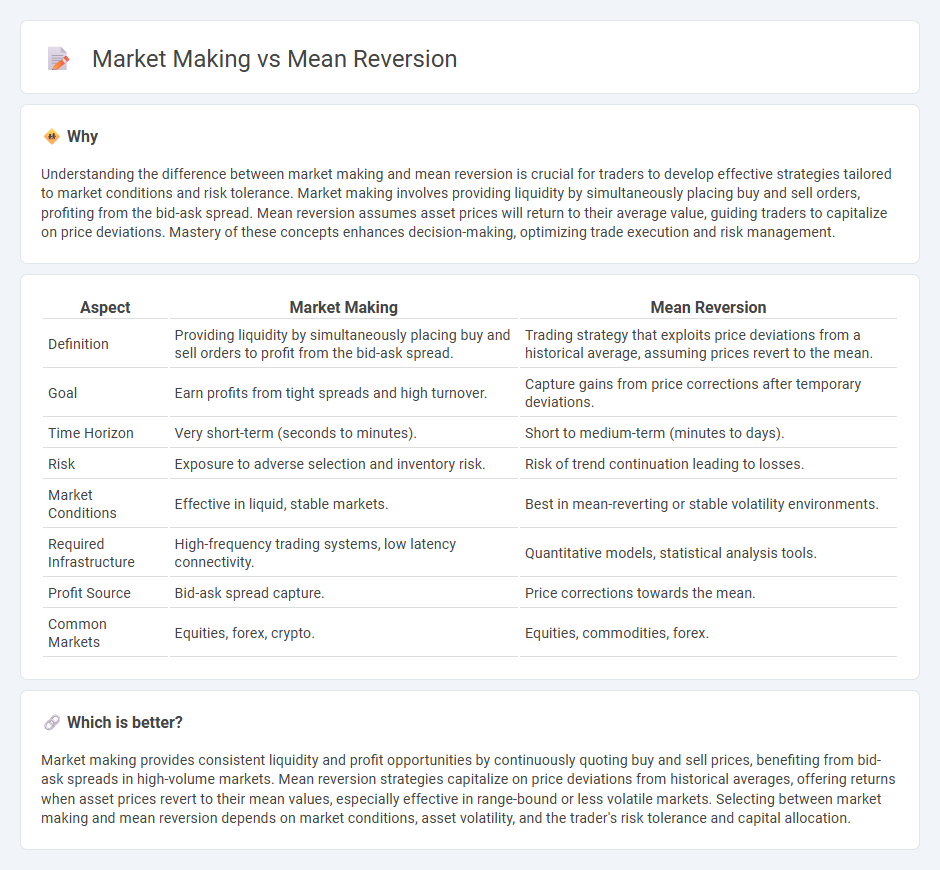 Market Making vs Mean Reversion

Why

Understanding the difference between market making and mean reversion is crucial for traders to develop effective strategies tailored to market conditions and risk tolerance. Market making involves providing liquidity by simultaneously placing buy and sell orders, profiting from the bid-ask spread. Mean reversion assumes asset prices will return to their average value, guiding traders to capitalize on price deviations. Mastery of these concepts enhances decision-making, optimizing trade execution and risk management.

| Aspect | Market Making | Mean Reversion |
|---|---|---|
| Definition | Providing liquidity by simultaneously placing buy and sell orders to profit from the bid-ask spread. | Trading strategy that exploits price deviations from a historical average, assuming prices revert to the mean. |
| Goal | Earn profits from tight spreads and high turnover. | Capture gains from price corrections after temporary deviations. |
| Time Horizon | Very short-term (seconds to minutes). | Short to medium-term (minutes to days). |
| Risk | Exposure to adverse selection and inventory risk. | Risk of trend continuation leading to losses. |
| Market Conditions | Effective in liquid, stable markets. | Best in mean-reverting or stable volatility environments. |
| Required Infrastructure | High-frequency trading systems, low latency connectivity. | Quantitative models, statistical analysis tools. |
| Profit Source | Bid-ask spread capture. | Price corrections towards the mean. |
| Common Markets | Equities, forex, crypto. | Equities, commodities, forex. |

Which is better?

Market making provides consistent liquidity and profit opportunities by continuously quoting buy and sell prices, benefiting from bid-ask spreads in high-volume markets. Mean reversion strategies capitalize on price deviations from historical averages, offering returns when asset prices revert to their mean values, especially effective in range-bound or less volatile markets. Selecting between market making and mean reversion depends on market conditions, asset volatility, and the trader's risk tolerance and capital allocation.