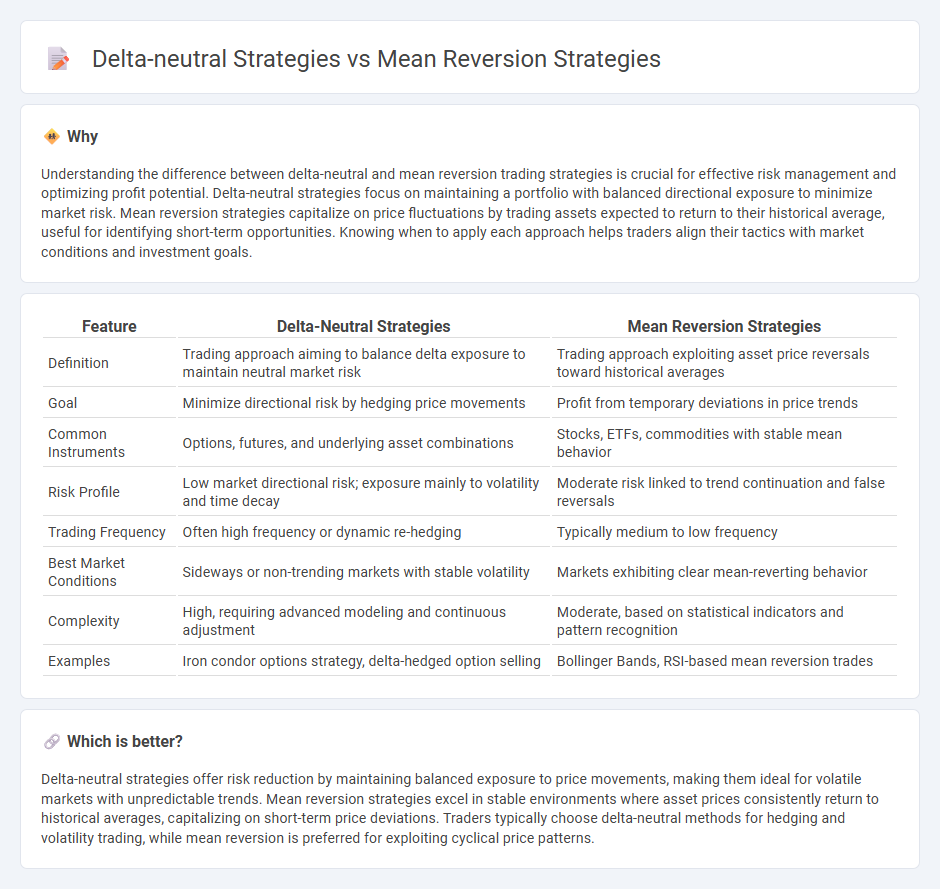 Delta-neutral Strategies vs Mean Reversion Strategies

Why

Understanding the difference between delta-neutral and mean reversion trading strategies is crucial for effective risk management and optimizing profit potential. Delta-neutral strategies focus on maintaining a portfolio with balanced directional exposure to minimize market risk. Mean reversion strategies capitalize on price fluctuations by trading assets expected to return to their historical average, useful for identifying short-term opportunities. Knowing when to apply each approach helps traders align their tactics with market conditions and investment goals.

| Feature | Delta-Neutral Strategies | Mean Reversion Strategies |
|---|---|---|
| Definition | Trading approach aiming to balance delta exposure to maintain neutral market risk | Trading approach exploiting asset price reversals toward historical averages |
| Goal | Minimize directional risk by hedging price movements | Profit from temporary deviations in price trends |
| Common Instruments | Options, futures, and underlying asset combinations | Stocks, ETFs, commodities with stable mean behavior |
| Risk Profile | Low market directional risk; exposure mainly to volatility and time decay | Moderate risk linked to trend continuation and false reversals |
| Trading Frequency | Often high frequency or dynamic re-hedging | Typically medium to low frequency |
| Best Market Conditions | Sideways or non-trending markets with stable volatility | Markets exhibiting clear mean-reverting behavior |
| Complexity | High, requiring advanced modeling and continuous adjustment | Moderate, based on statistical indicators and pattern recognition |
| Examples | Iron condor options strategy, delta-hedged option selling | Bollinger Bands, RSI-based mean reversion trades |

Which is better?

Delta-neutral strategies offer risk reduction by maintaining balanced exposure to price movements, making them ideal for volatile markets with unpredictable trends. Mean reversion strategies excel in stable environments where asset prices consistently return to historical averages, capitalizing on short-term price deviations. Traders typically choose delta-neutral methods for hedging and volatility trading, while mean reversion is preferred for exploiting cyclical price patterns.