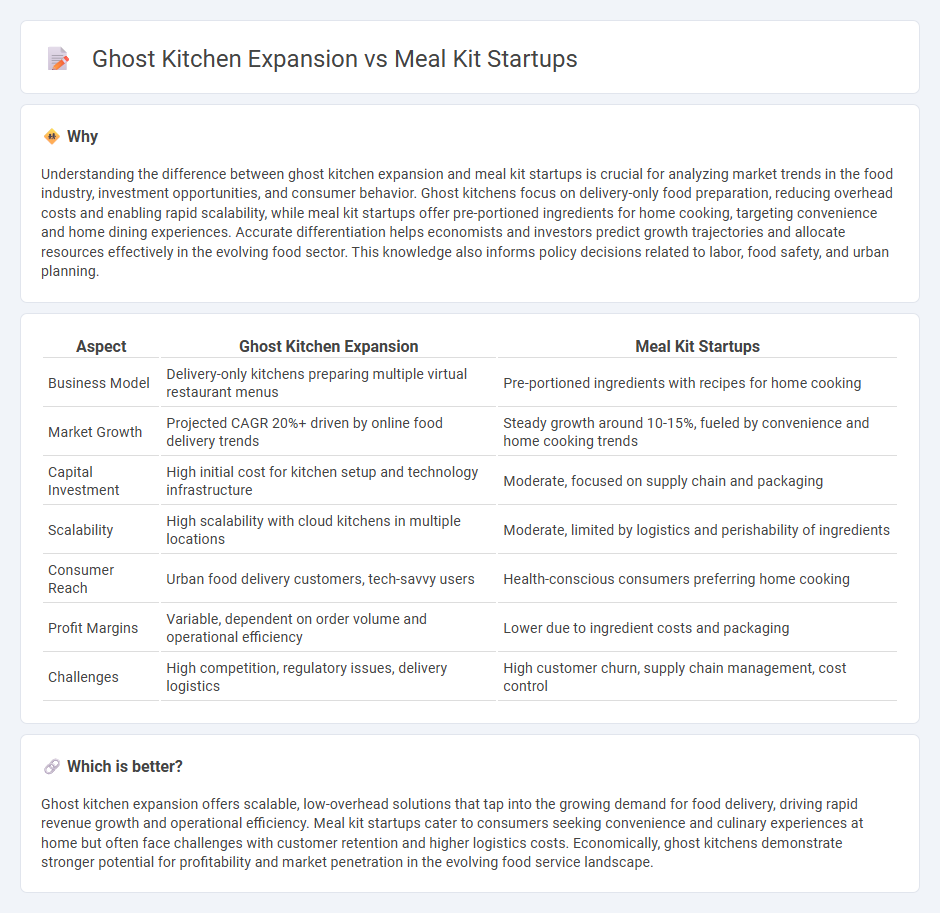 Ghost Kitchen Expansion vs Meal Kit Startups

Why

Understanding the difference between ghost kitchen expansion and meal kit startups is crucial for analyzing market trends in the food industry, investment opportunities, and consumer behavior. Ghost kitchens focus on delivery-only food preparation, reducing overhead costs and enabling rapid scalability, while meal kit startups offer pre-portioned ingredients for home cooking, targeting convenience and home dining experiences. Accurate differentiation helps economists and investors predict growth trajectories and allocate resources effectively in the evolving food sector. This knowledge also informs policy decisions related to labor, food safety, and urban planning.

| Aspect | Ghost Kitchen Expansion | Meal Kit Startups |
|---|---|---|
| Business Model | Delivery-only kitchens preparing multiple virtual restaurant menus | Pre-portioned ingredients with recipes for home cooking |
| Market Growth | Projected CAGR 20%+ driven by online food delivery trends | Steady growth around 10-15%, fueled by convenience and home cooking trends |
| Capital Investment | High initial cost for kitchen setup and technology infrastructure | Moderate, focused on supply chain and packaging |
| Scalability | High scalability with cloud kitchens in multiple locations | Moderate, limited by logistics and perishability of ingredients |
| Consumer Reach | Urban food delivery customers, tech-savvy users | Health-conscious consumers preferring home cooking |
| Profit Margins | Variable, dependent on order volume and operational efficiency | Lower due to ingredient costs and packaging |
| Challenges | High competition, regulatory issues, delivery logistics | High customer churn, supply chain management, cost control |

Which is better?

Ghost kitchen expansion offers scalable, low-overhead solutions that tap into the growing demand for food delivery, driving rapid revenue growth and operational efficiency. Meal kit startups cater to consumers seeking convenience and culinary experiences at home but often face challenges with customer retention and higher logistics costs. Economically, ghost kitchens demonstrate stronger potential for profitability and market penetration in the evolving food service landscape.