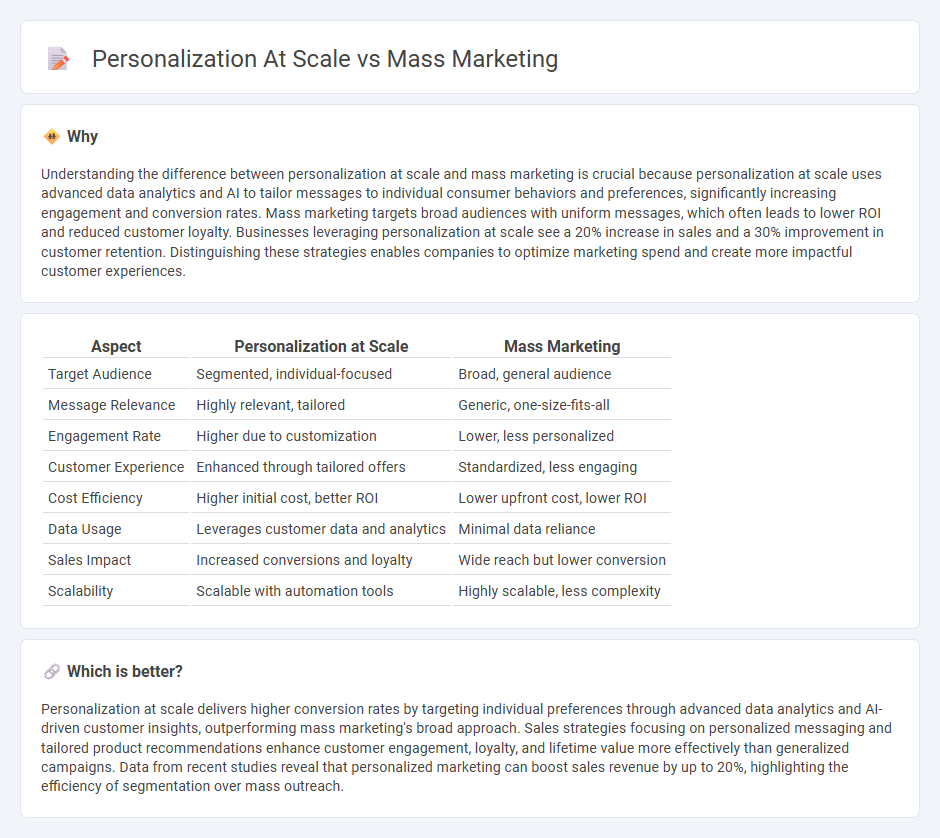 Personalization At Scale vs Mass Marketing

Why

Understanding the difference between personalization at scale and mass marketing is crucial because personalization at scale uses advanced data analytics and AI to tailor messages to individual consumer behaviors and preferences, significantly increasing engagement and conversion rates. Mass marketing targets broad audiences with uniform messages, which often leads to lower ROI and reduced customer loyalty. Businesses leveraging personalization at scale see a 20% increase in sales and a 30% improvement in customer retention. Distinguishing these strategies enables companies to optimize marketing spend and create more impactful customer experiences.

| Aspect | Personalization at Scale | Mass Marketing |
|---|---|---|
| Target Audience | Segmented, individual-focused | Broad, general audience |
| Message Relevance | Highly relevant, tailored | Generic, one-size-fits-all |
| Engagement Rate | Higher due to customization | Lower, less personalized |
| Customer Experience | Enhanced through tailored offers | Standardized, less engaging |
| Cost Efficiency | Higher initial cost, better ROI | Lower upfront cost, lower ROI |
| Data Usage | Leverages customer data and analytics | Minimal data reliance |
| Sales Impact | Increased conversions and loyalty | Wide reach but lower conversion |
| Scalability | Scalable with automation tools | Highly scalable, less complexity |

Which is better?

Personalization at scale delivers higher conversion rates by targeting individual preferences through advanced data analytics and AI-driven customer insights, outperforming mass marketing's broad approach. Sales strategies focusing on personalized messaging and tailored product recommendations enhance customer engagement, loyalty, and lifetime value more effectively than generalized campaigns. Data from recent studies reveal that personalized marketing can boost sales revenue by up to 20%, highlighting the efficiency of segmentation over mass outreach.