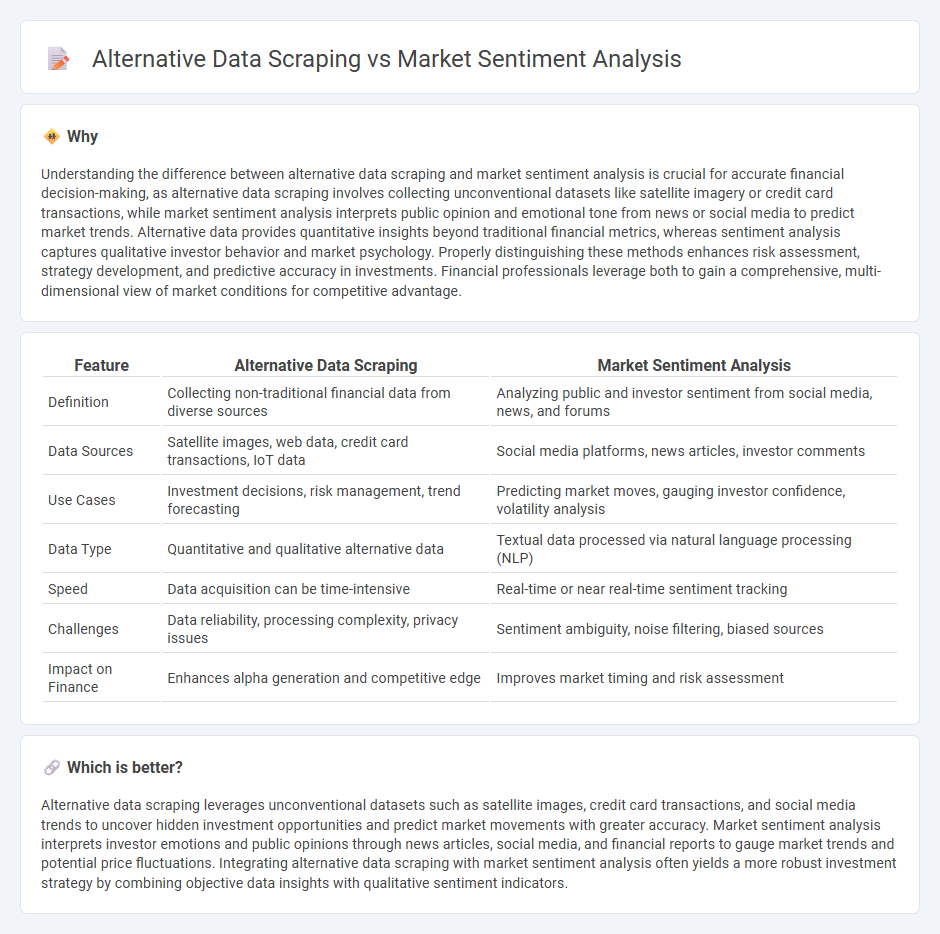 Alternative Data Scraping vs Market Sentiment Analysis

Why

Understanding the difference between alternative data scraping and market sentiment analysis is crucial for accurate financial decision-making, as alternative data scraping involves collecting unconventional datasets like satellite imagery or credit card transactions, while market sentiment analysis interprets public opinion and emotional tone from news or social media to predict market trends. Alternative data provides quantitative insights beyond traditional financial metrics, whereas sentiment analysis captures qualitative investor behavior and market psychology. Properly distinguishing these methods enhances risk assessment, strategy development, and predictive accuracy in investments. Financial professionals leverage both to gain a comprehensive, multi-dimensional view of market conditions for competitive advantage.

| Feature | Alternative Data Scraping | Market Sentiment Analysis |
|---|---|---|
| Definition | Collecting non-traditional financial data from diverse sources | Analyzing public and investor sentiment from social media, news, and forums |
| Data Sources | Satellite images, web data, credit card transactions, IoT data | Social media platforms, news articles, investor comments |
| Use Cases | Investment decisions, risk management, trend forecasting | Predicting market moves, gauging investor confidence, volatility analysis |
| Data Type | Quantitative and qualitative alternative data | Textual data processed via natural language processing (NLP) |
| Speed | Data acquisition can be time-intensive | Real-time or near real-time sentiment tracking |
| Challenges | Data reliability, processing complexity, privacy issues | Sentiment ambiguity, noise filtering, biased sources |
| Impact on Finance | Enhances alpha generation and competitive edge | Improves market timing and risk assessment |

Which is better?

Alternative data scraping leverages unconventional datasets such as satellite images, credit card transactions, and social media trends to uncover hidden investment opportunities and predict market movements with greater accuracy. Market sentiment analysis interprets investor emotions and public opinions through news articles, social media, and financial reports to gauge market trends and potential price fluctuations. Integrating alternative data scraping with market sentiment analysis often yields a more robust investment strategy by combining objective data insights with qualitative sentiment indicators.