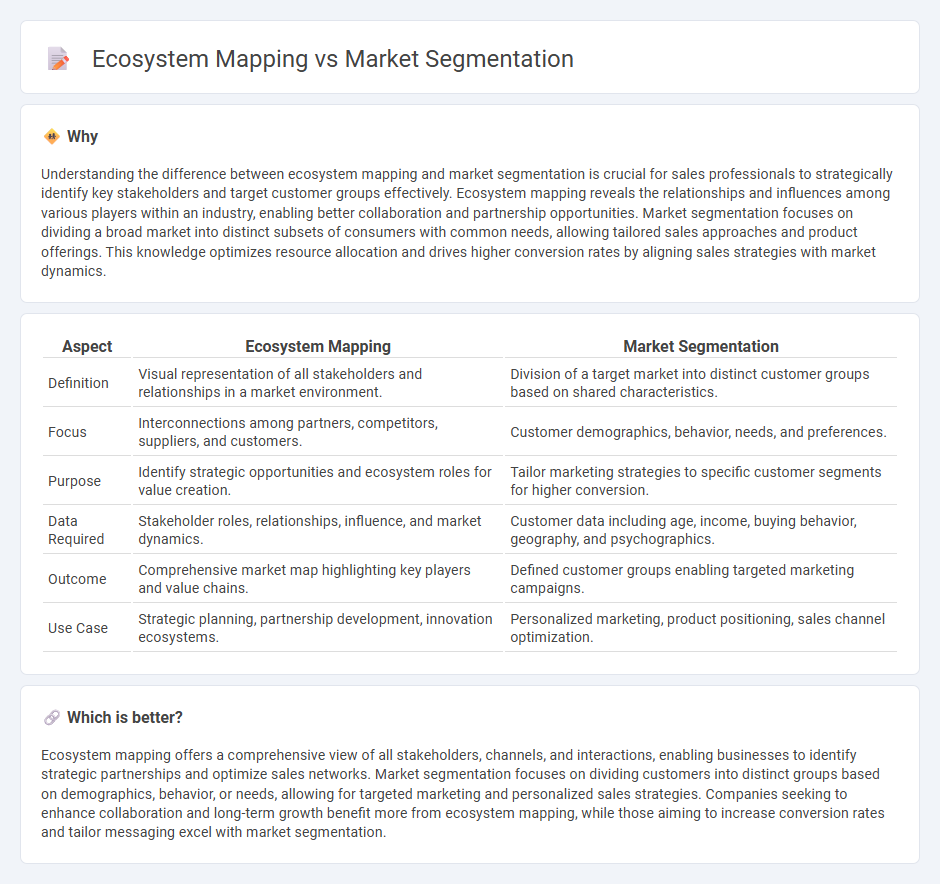 Ecosystem Mapping vs Market Segmentation

Why

Understanding the difference between ecosystem mapping and market segmentation is crucial for sales professionals to strategically identify key stakeholders and target customer groups effectively. Ecosystem mapping reveals the relationships and influences among various players within an industry, enabling better collaboration and partnership opportunities. Market segmentation focuses on dividing a broad market into distinct subsets of consumers with common needs, allowing tailored sales approaches and product offerings. This knowledge optimizes resource allocation and drives higher conversion rates by aligning sales strategies with market dynamics.

| Aspect | Ecosystem Mapping | Market Segmentation |
|---|---|---|
| Definition | Visual representation of all stakeholders and relationships in a market environment. | Division of a target market into distinct customer groups based on shared characteristics. |
| Focus | Interconnections among partners, competitors, suppliers, and customers. | Customer demographics, behavior, needs, and preferences. |
| Purpose | Identify strategic opportunities and ecosystem roles for value creation. | Tailor marketing strategies to specific customer segments for higher conversion. |
| Data Required | Stakeholder roles, relationships, influence, and market dynamics. | Customer data including age, income, buying behavior, geography, and psychographics. |
| Outcome | Comprehensive market map highlighting key players and value chains. | Defined customer groups enabling targeted marketing campaigns. |
| Use Case | Strategic planning, partnership development, innovation ecosystems. | Personalized marketing, product positioning, sales channel optimization. |

Which is better?

Ecosystem mapping offers a comprehensive view of all stakeholders, channels, and interactions, enabling businesses to identify strategic partnerships and optimize sales networks. Market segmentation focuses on dividing customers into distinct groups based on demographics, behavior, or needs, allowing for targeted marketing and personalized sales strategies. Companies seeking to enhance collaboration and long-term growth benefit more from ecosystem mapping, while those aiming to increase conversion rates and tailor messaging excel with market segmentation.