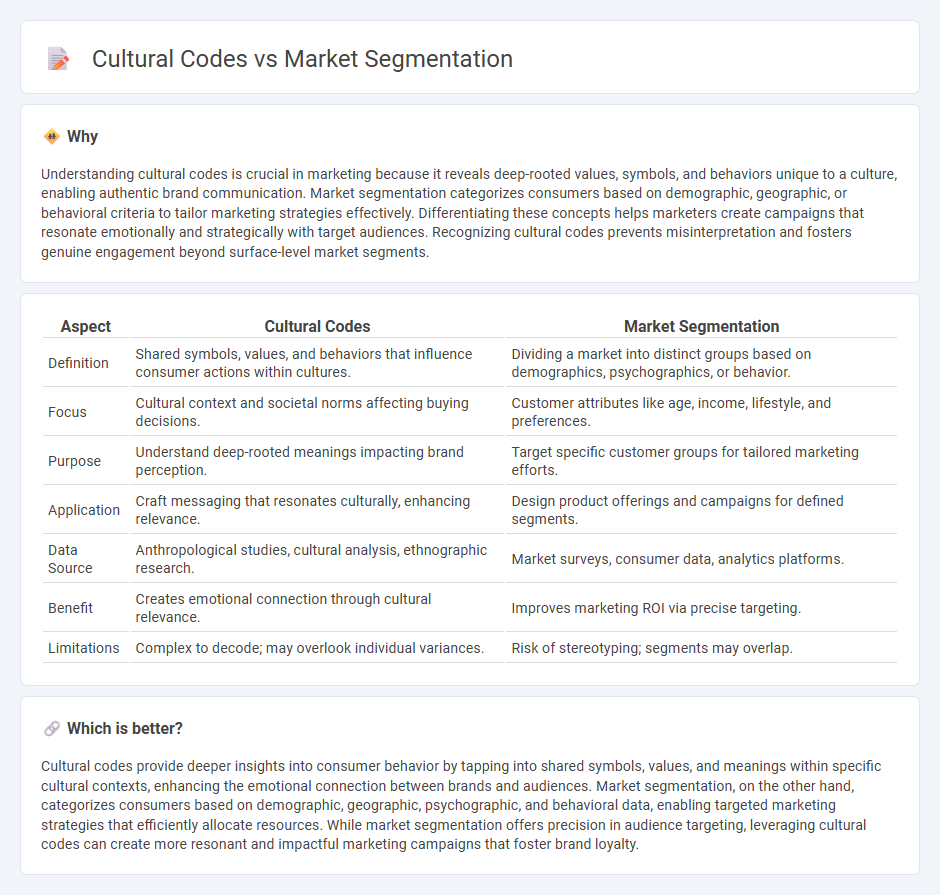 Cultural Codes vs Market Segmentation

Why

Understanding cultural codes is crucial in marketing because it reveals deep-rooted values, symbols, and behaviors unique to a culture, enabling authentic brand communication. Market segmentation categorizes consumers based on demographic, geographic, or behavioral criteria to tailor marketing strategies effectively. Differentiating these concepts helps marketers create campaigns that resonate emotionally and strategically with target audiences. Recognizing cultural codes prevents misinterpretation and fosters genuine engagement beyond surface-level market segments.

| Aspect | Cultural Codes | Market Segmentation |
|---|---|---|
| Definition | Shared symbols, values, and behaviors that influence consumer actions within cultures. | Dividing a market into distinct groups based on demographics, psychographics, or behavior. |
| Focus | Cultural context and societal norms affecting buying decisions. | Customer attributes like age, income, lifestyle, and preferences. |
| Purpose | Understand deep-rooted meanings impacting brand perception. | Target specific customer groups for tailored marketing efforts. |
| Application | Craft messaging that resonates culturally, enhancing relevance. | Design product offerings and campaigns for defined segments. |
| Data Source | Anthropological studies, cultural analysis, ethnographic research. | Market surveys, consumer data, analytics platforms. |
| Benefit | Creates emotional connection through cultural relevance. | Improves marketing ROI via precise targeting. |
| Limitations | Complex to decode; may overlook individual variances. | Risk of stereotyping; segments may overlap. |

Which is better?

Cultural codes provide deeper insights into consumer behavior by tapping into shared symbols, values, and meanings within specific cultural contexts, enhancing the emotional connection between brands and audiences. Market segmentation, on the other hand, categorizes consumers based on demographic, geographic, psychographic, and behavioral data, enabling targeted marketing strategies that efficiently allocate resources. While market segmentation offers precision in audience targeting, leveraging cultural codes can create more resonant and impactful marketing campaigns that foster brand loyalty.