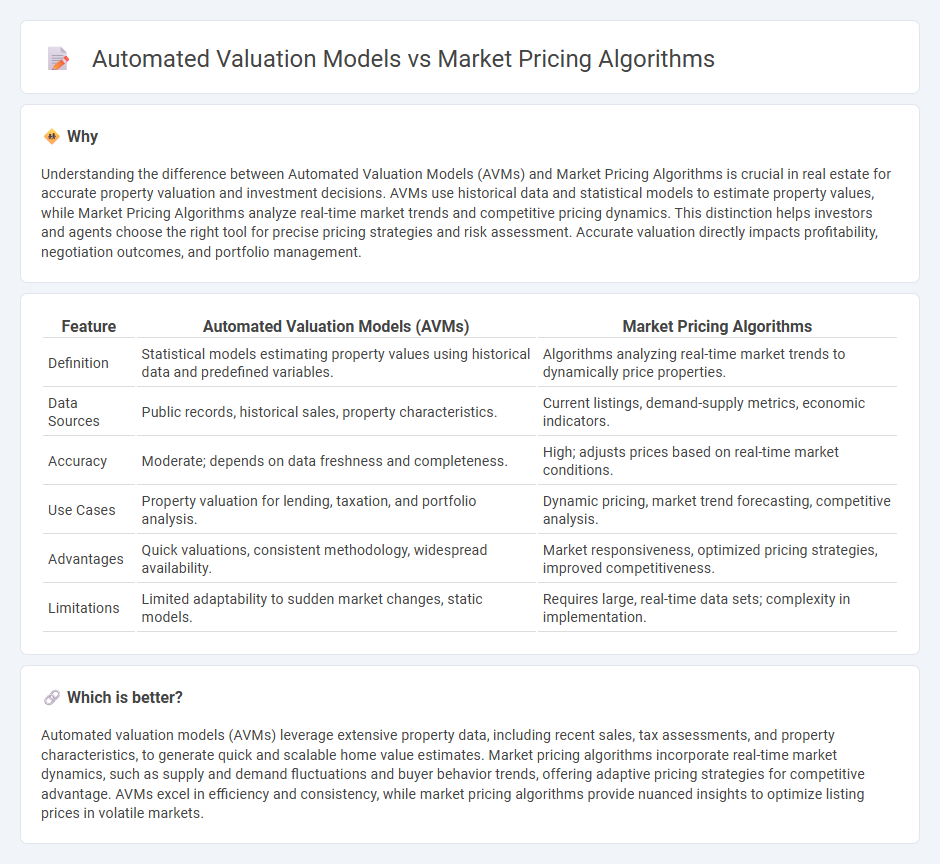 Automated Valuation Models vs Market Pricing Algorithms

Why

Understanding the difference between Automated Valuation Models (AVMs) and Market Pricing Algorithms is crucial in real estate for accurate property valuation and investment decisions. AVMs use historical data and statistical models to estimate property values, while Market Pricing Algorithms analyze real-time market trends and competitive pricing dynamics. This distinction helps investors and agents choose the right tool for precise pricing strategies and risk assessment. Accurate valuation directly impacts profitability, negotiation outcomes, and portfolio management.

| Feature | Automated Valuation Models (AVMs) | Market Pricing Algorithms |
|---|---|---|
| Definition | Statistical models estimating property values using historical data and predefined variables. | Algorithms analyzing real-time market trends to dynamically price properties. |
| Data Sources | Public records, historical sales, property characteristics. | Current listings, demand-supply metrics, economic indicators. |
| Accuracy | Moderate; depends on data freshness and completeness. | High; adjusts prices based on real-time market conditions. |
| Use Cases | Property valuation for lending, taxation, and portfolio analysis. | Dynamic pricing, market trend forecasting, competitive analysis. |
| Advantages | Quick valuations, consistent methodology, widespread availability. | Market responsiveness, optimized pricing strategies, improved competitiveness. |
| Limitations | Limited adaptability to sudden market changes, static models. | Requires large, real-time data sets; complexity in implementation. |

Which is better?

Automated valuation models (AVMs) leverage extensive property data, including recent sales, tax assessments, and property characteristics, to generate quick and scalable home value estimates. Market pricing algorithms incorporate real-time market dynamics, such as supply and demand fluctuations and buyer behavior trends, offering adaptive pricing strategies for competitive advantage. AVMs excel in efficiency and consistency, while market pricing algorithms provide nuanced insights to optimize listing prices in volatile markets.