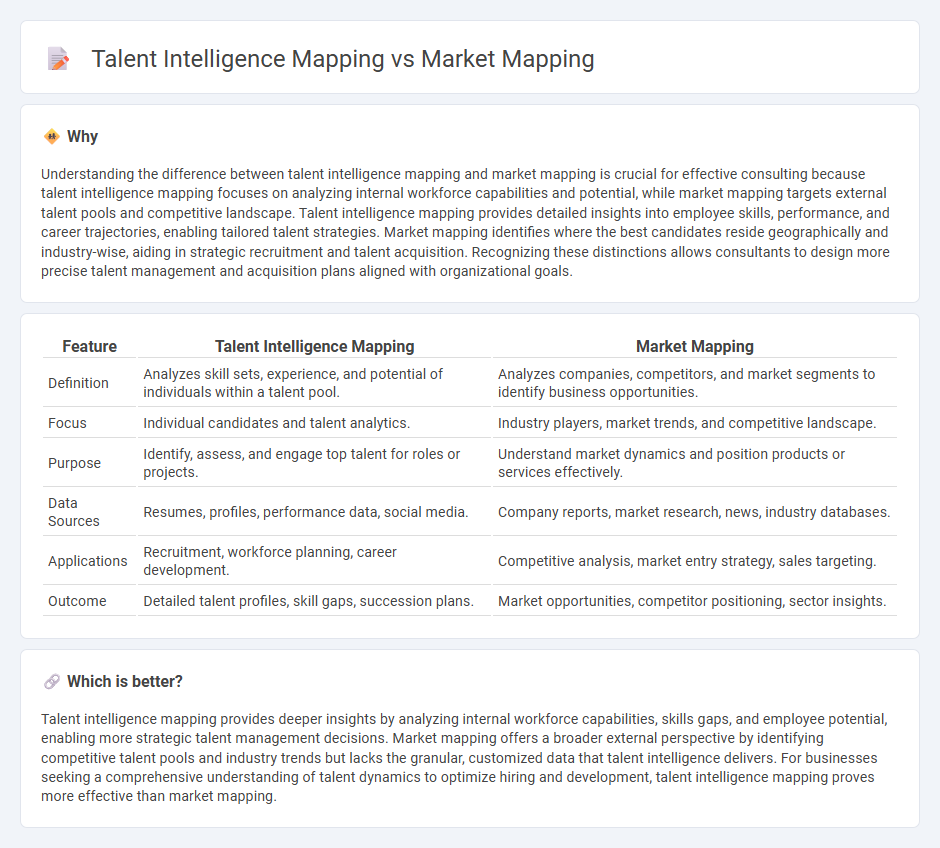 Talent Intelligence Mapping vs Market Mapping

Why

Understanding the difference between talent intelligence mapping and market mapping is crucial for effective consulting because talent intelligence mapping focuses on analyzing internal workforce capabilities and potential, while market mapping targets external talent pools and competitive landscape. Talent intelligence mapping provides detailed insights into employee skills, performance, and career trajectories, enabling tailored talent strategies. Market mapping identifies where the best candidates reside geographically and industry-wise, aiding in strategic recruitment and talent acquisition. Recognizing these distinctions allows consultants to design more precise talent management and acquisition plans aligned with organizational goals.

| Feature | Talent Intelligence Mapping | Market Mapping |
|---|---|---|
| Definition | Analyzes skill sets, experience, and potential of individuals within a talent pool. | Analyzes companies, competitors, and market segments to identify business opportunities. |
| Focus | Individual candidates and talent analytics. | Industry players, market trends, and competitive landscape. |
| Purpose | Identify, assess, and engage top talent for roles or projects. | Understand market dynamics and position products or services effectively. |
| Data Sources | Resumes, profiles, performance data, social media. | Company reports, market research, news, industry databases. |
| Applications | Recruitment, workforce planning, career development. | Competitive analysis, market entry strategy, sales targeting. |
| Outcome | Detailed talent profiles, skill gaps, succession plans. | Market opportunities, competitor positioning, sector insights. |

Which is better?

Talent intelligence mapping provides deeper insights by analyzing internal workforce capabilities, skills gaps, and employee potential, enabling more strategic talent management decisions. Market mapping offers a broader external perspective by identifying competitive talent pools and industry trends but lacks the granular, customized data that talent intelligence delivers. For businesses seeking a comprehensive understanding of talent dynamics to optimize hiring and development, talent intelligence mapping proves more effective than market mapping.