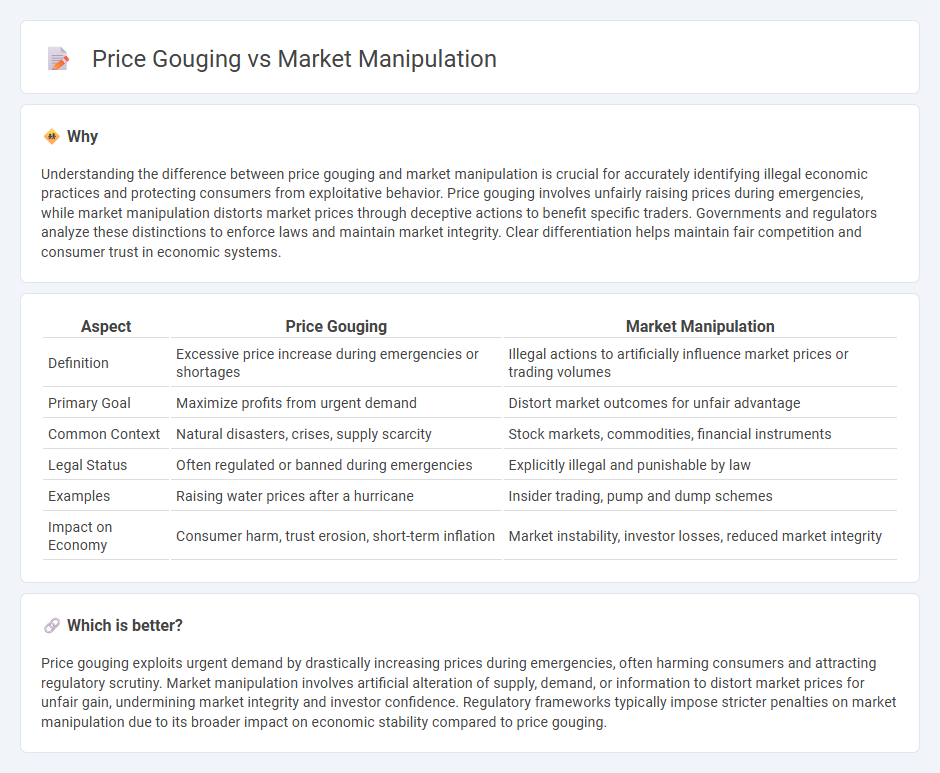 Price Gouging vs Market Manipulation

Why

Understanding the difference between price gouging and market manipulation is crucial for accurately identifying illegal economic practices and protecting consumers from exploitative behavior. Price gouging involves unfairly raising prices during emergencies, while market manipulation distorts market prices through deceptive actions to benefit specific traders. Governments and regulators analyze these distinctions to enforce laws and maintain market integrity. Clear differentiation helps maintain fair competition and consumer trust in economic systems.

| Aspect | Price Gouging | Market Manipulation |
|---|---|---|
| Definition | Excessive price increase during emergencies or shortages | Illegal actions to artificially influence market prices or trading volumes |
| Primary Goal | Maximize profits from urgent demand | Distort market outcomes for unfair advantage |
| Common Context | Natural disasters, crises, supply scarcity | Stock markets, commodities, financial instruments |
| Legal Status | Often regulated or banned during emergencies | Explicitly illegal and punishable by law |
| Examples | Raising water prices after a hurricane | Insider trading, pump and dump schemes |
| Impact on Economy | Consumer harm, trust erosion, short-term inflation | Market instability, investor losses, reduced market integrity |

Which is better?

Price gouging exploits urgent demand by drastically increasing prices during emergencies, often harming consumers and attracting regulatory scrutiny. Market manipulation involves artificial alteration of supply, demand, or information to distort market prices for unfair gain, undermining market integrity and investor confidence. Regulatory frameworks typically impose stricter penalties on market manipulation due to its broader impact on economic stability compared to price gouging.