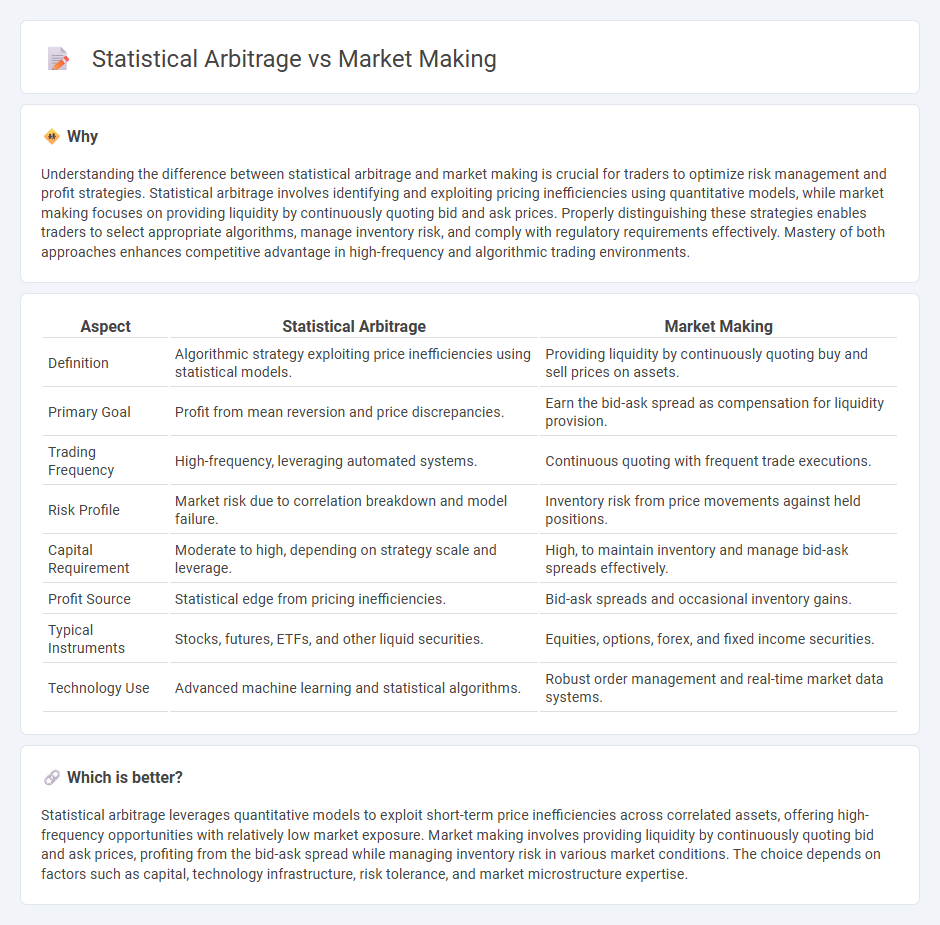 Statistical Arbitrage vs Market Making

Why

Understanding the difference between statistical arbitrage and market making is crucial for traders to optimize risk management and profit strategies. Statistical arbitrage involves identifying and exploiting pricing inefficiencies using quantitative models, while market making focuses on providing liquidity by continuously quoting bid and ask prices. Properly distinguishing these strategies enables traders to select appropriate algorithms, manage inventory risk, and comply with regulatory requirements effectively. Mastery of both approaches enhances competitive advantage in high-frequency and algorithmic trading environments.

| Aspect | Statistical Arbitrage | Market Making |
|---|---|---|
| Definition | Algorithmic strategy exploiting price inefficiencies using statistical models. | Providing liquidity by continuously quoting buy and sell prices on assets. |
| Primary Goal | Profit from mean reversion and price discrepancies. | Earn the bid-ask spread as compensation for liquidity provision. |
| Trading Frequency | High-frequency, leveraging automated systems. | Continuous quoting with frequent trade executions. |
| Risk Profile | Market risk due to correlation breakdown and model failure. | Inventory risk from price movements against held positions. |
| Capital Requirement | Moderate to high, depending on strategy scale and leverage. | High, to maintain inventory and manage bid-ask spreads effectively. |
| Profit Source | Statistical edge from pricing inefficiencies. | Bid-ask spreads and occasional inventory gains. |
| Typical Instruments | Stocks, futures, ETFs, and other liquid securities. | Equities, options, forex, and fixed income securities. |
| Technology Use | Advanced machine learning and statistical algorithms. | Robust order management and real-time market data systems. |

Which is better?

Statistical arbitrage leverages quantitative models to exploit short-term price inefficiencies across correlated assets, offering high-frequency opportunities with relatively low market exposure. Market making involves providing liquidity by continuously quoting bid and ask prices, profiting from the bid-ask spread while managing inventory risk in various market conditions. The choice depends on factors such as capital, technology infrastructure, risk tolerance, and market microstructure expertise.