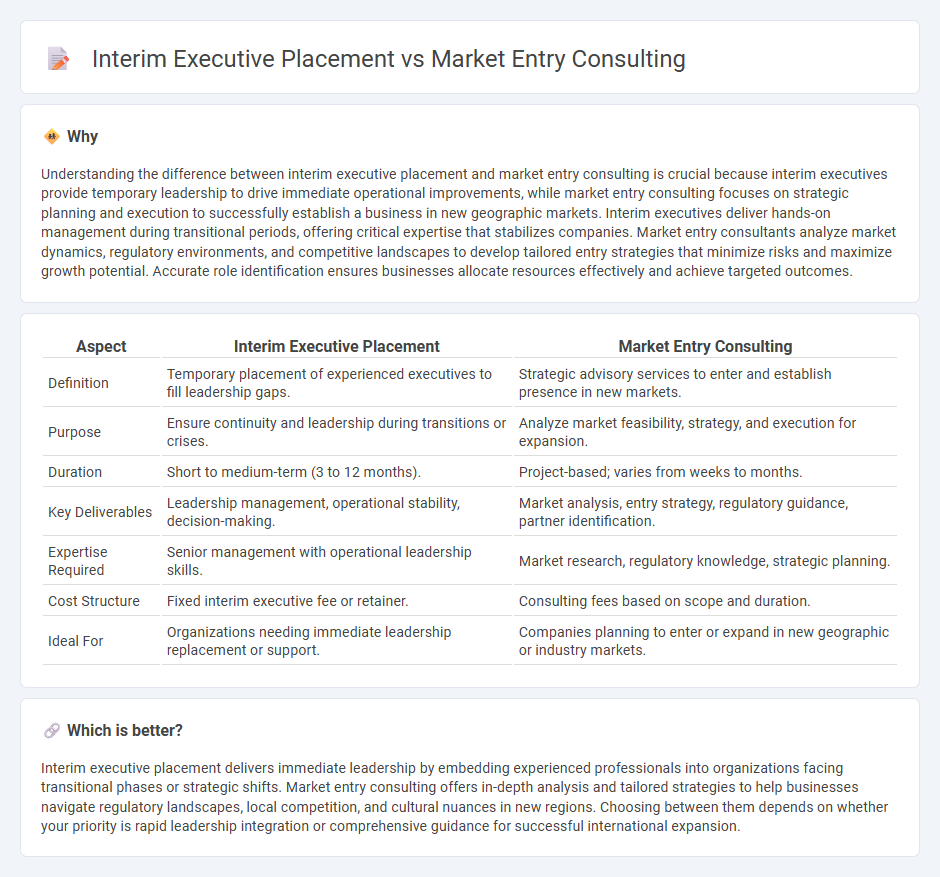 Interim Executive Placement vs Market Entry Consulting

Why

Understanding the difference between interim executive placement and market entry consulting is crucial because interim executives provide temporary leadership to drive immediate operational improvements, while market entry consulting focuses on strategic planning and execution to successfully establish a business in new geographic markets. Interim executives deliver hands-on management during transitional periods, offering critical expertise that stabilizes companies. Market entry consultants analyze market dynamics, regulatory environments, and competitive landscapes to develop tailored entry strategies that minimize risks and maximize growth potential. Accurate role identification ensures businesses allocate resources effectively and achieve targeted outcomes.

| Aspect | Interim Executive Placement | Market Entry Consulting |
|---|---|---|
| Definition | Temporary placement of experienced executives to fill leadership gaps. | Strategic advisory services to enter and establish presence in new markets. |
| Purpose | Ensure continuity and leadership during transitions or crises. | Analyze market feasibility, strategy, and execution for expansion. |
| Duration | Short to medium-term (3 to 12 months). | Project-based; varies from weeks to months. |
| Key Deliverables | Leadership management, operational stability, decision-making. | Market analysis, entry strategy, regulatory guidance, partner identification. |
| Expertise Required | Senior management with operational leadership skills. | Market research, regulatory knowledge, strategic planning. |
| Cost Structure | Fixed interim executive fee or retainer. | Consulting fees based on scope and duration. |
| Ideal For | Organizations needing immediate leadership replacement or support. | Companies planning to enter or expand in new geographic or industry markets. |

Which is better?

Interim executive placement delivers immediate leadership by embedding experienced professionals into organizations facing transitional phases or strategic shifts. Market entry consulting offers in-depth analysis and tailored strategies to help businesses navigate regulatory landscapes, local competition, and cultural nuances in new regions. Choosing between them depends on whether your priority is rapid leadership integration or comprehensive guidance for successful international expansion.