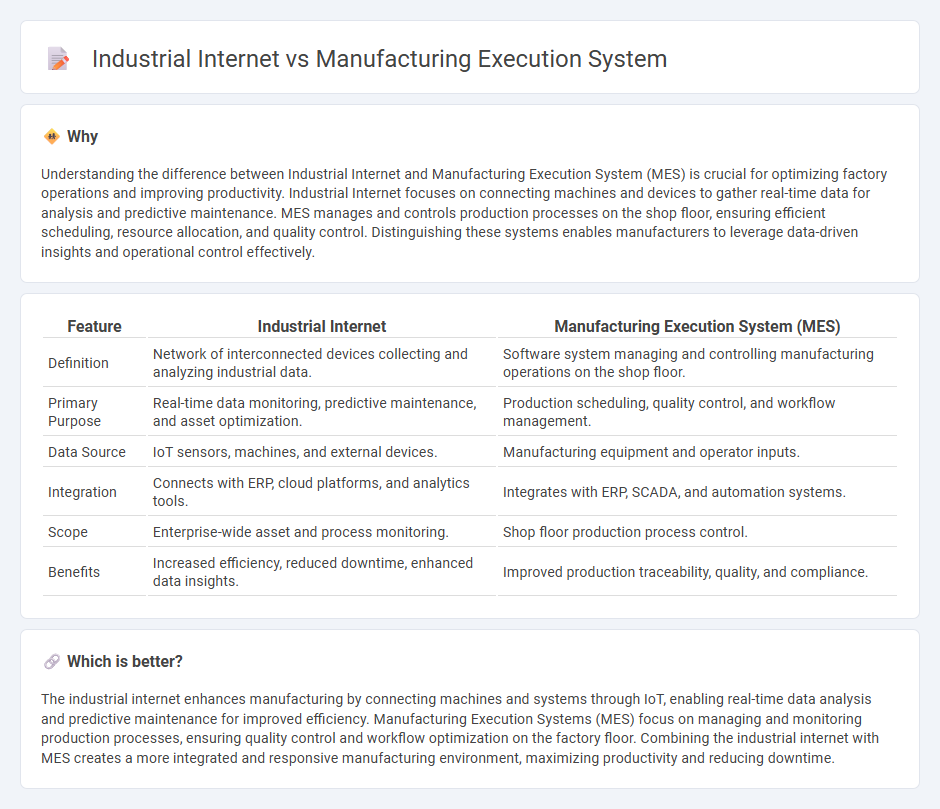 Industrial Internet vs Manufacturing Execution System

Why

Understanding the difference between Industrial Internet and Manufacturing Execution System (MES) is crucial for optimizing factory operations and improving productivity. Industrial Internet focuses on connecting machines and devices to gather real-time data for analysis and predictive maintenance. MES manages and controls production processes on the shop floor, ensuring efficient scheduling, resource allocation, and quality control. Distinguishing these systems enables manufacturers to leverage data-driven insights and operational control effectively.

| Feature | Industrial Internet | Manufacturing Execution System (MES) |
|---|---|---|
| Definition | Network of interconnected devices collecting and analyzing industrial data. | Software system managing and controlling manufacturing operations on the shop floor. |
| Primary Purpose | Real-time data monitoring, predictive maintenance, and asset optimization. | Production scheduling, quality control, and workflow management. |
| Data Source | IoT sensors, machines, and external devices. | Manufacturing equipment and operator inputs. |
| Integration | Connects with ERP, cloud platforms, and analytics tools. | Integrates with ERP, SCADA, and automation systems. |
| Scope | Enterprise-wide asset and process monitoring. | Shop floor production process control. |
| Benefits | Increased efficiency, reduced downtime, enhanced data insights. | Improved production traceability, quality, and compliance. |

Which is better?

The industrial internet enhances manufacturing by connecting machines and systems through IoT, enabling real-time data analysis and predictive maintenance for improved efficiency. Manufacturing Execution Systems (MES) focus on managing and monitoring production processes, ensuring quality control and workflow optimization on the factory floor. Combining the industrial internet with MES creates a more integrated and responsive manufacturing environment, maximizing productivity and reducing downtime.