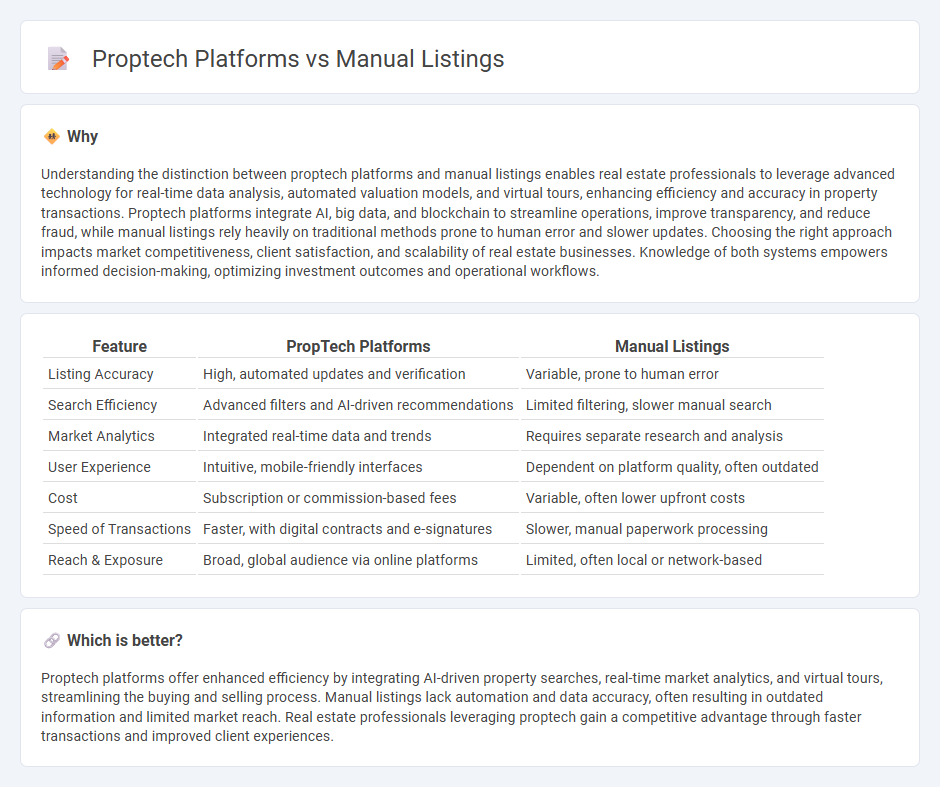 Proptech Platforms vs Manual Listings

Why

Understanding the distinction between proptech platforms and manual listings enables real estate professionals to leverage advanced technology for real-time data analysis, automated valuation models, and virtual tours, enhancing efficiency and accuracy in property transactions. Proptech platforms integrate AI, big data, and blockchain to streamline operations, improve transparency, and reduce fraud, while manual listings rely heavily on traditional methods prone to human error and slower updates. Choosing the right approach impacts market competitiveness, client satisfaction, and scalability of real estate businesses. Knowledge of both systems empowers informed decision-making, optimizing investment outcomes and operational workflows.

| Feature | PropTech Platforms | Manual Listings |
|---|---|---|
| Listing Accuracy | High, automated updates and verification | Variable, prone to human error |
| Search Efficiency | Advanced filters and AI-driven recommendations | Limited filtering, slower manual search |
| Market Analytics | Integrated real-time data and trends | Requires separate research and analysis |
| User Experience | Intuitive, mobile-friendly interfaces | Dependent on platform quality, often outdated |
| Cost | Subscription or commission-based fees | Variable, often lower upfront costs |
| Speed of Transactions | Faster, with digital contracts and e-signatures | Slower, manual paperwork processing |
| Reach & Exposure | Broad, global audience via online platforms | Limited, often local or network-based |

Which is better?

Proptech platforms offer enhanced efficiency by integrating AI-driven property searches, real-time market analytics, and virtual tours, streamlining the buying and selling process. Manual listings lack automation and data accuracy, often resulting in outdated information and limited market reach. Real estate professionals leveraging proptech gain a competitive advantage through faster transactions and improved client experiences.