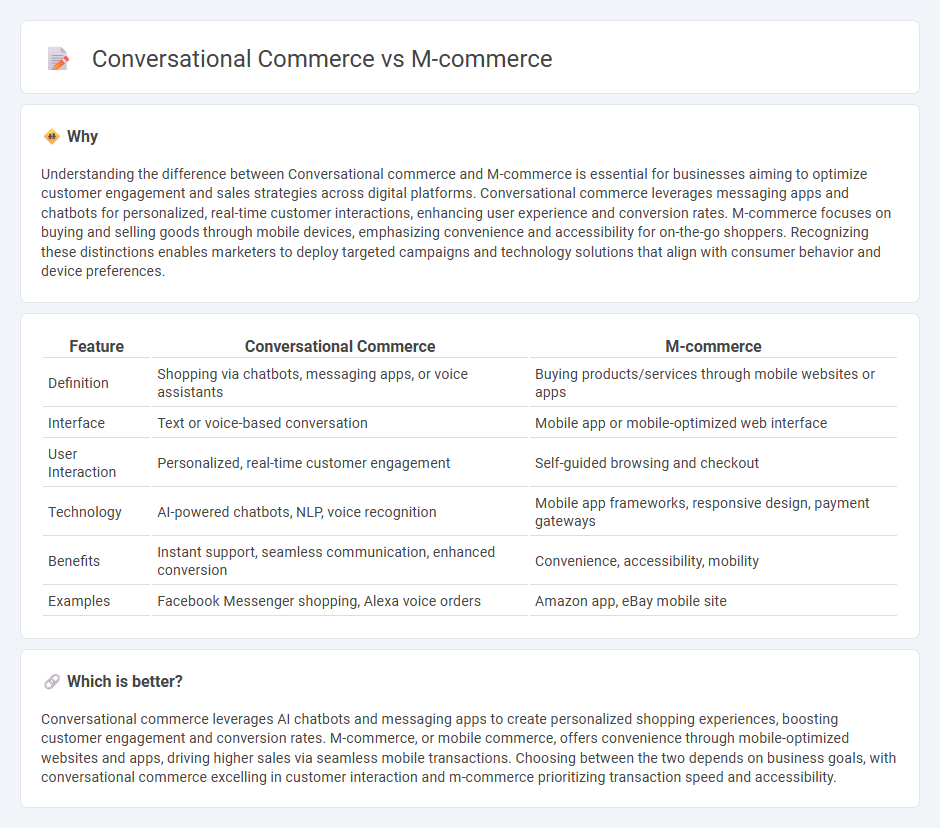 Conversational Commerce vs M-commerce

Why

Understanding the difference between Conversational commerce and M-commerce is essential for businesses aiming to optimize customer engagement and sales strategies across digital platforms. Conversational commerce leverages messaging apps and chatbots for personalized, real-time customer interactions, enhancing user experience and conversion rates. M-commerce focuses on buying and selling goods through mobile devices, emphasizing convenience and accessibility for on-the-go shoppers. Recognizing these distinctions enables marketers to deploy targeted campaigns and technology solutions that align with consumer behavior and device preferences.

| Feature | Conversational Commerce | M-commerce |
|---|---|---|
| Definition | Shopping via chatbots, messaging apps, or voice assistants | Buying products/services through mobile websites or apps |
| Interface | Text or voice-based conversation | Mobile app or mobile-optimized web interface |
| User Interaction | Personalized, real-time customer engagement | Self-guided browsing and checkout |
| Technology | AI-powered chatbots, NLP, voice recognition | Mobile app frameworks, responsive design, payment gateways |
| Benefits | Instant support, seamless communication, enhanced conversion | Convenience, accessibility, mobility |
| Examples | Facebook Messenger shopping, Alexa voice orders | Amazon app, eBay mobile site |

Which is better?

Conversational commerce leverages AI chatbots and messaging apps to create personalized shopping experiences, boosting customer engagement and conversion rates. M-commerce, or mobile commerce, offers convenience through mobile-optimized websites and apps, driving higher sales via seamless mobile transactions. Choosing between the two depends on business goals, with conversational commerce excelling in customer interaction and m-commerce prioritizing transaction speed and accessibility.